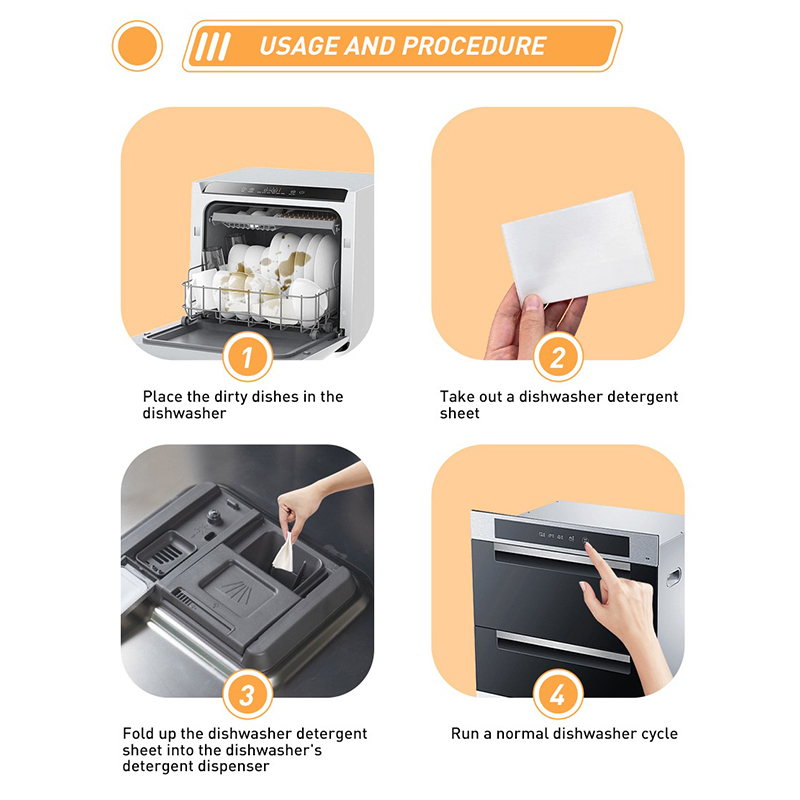 USAGE AND PROCEDURE

1

Place the dirty dishes in the dishwasher

2

Take out a dishwasher detergent sheet

3

Fold up the dishwasher detergent sheet into the dishwasher's detergent dispenser

4

Run a normal dishwasher cycle