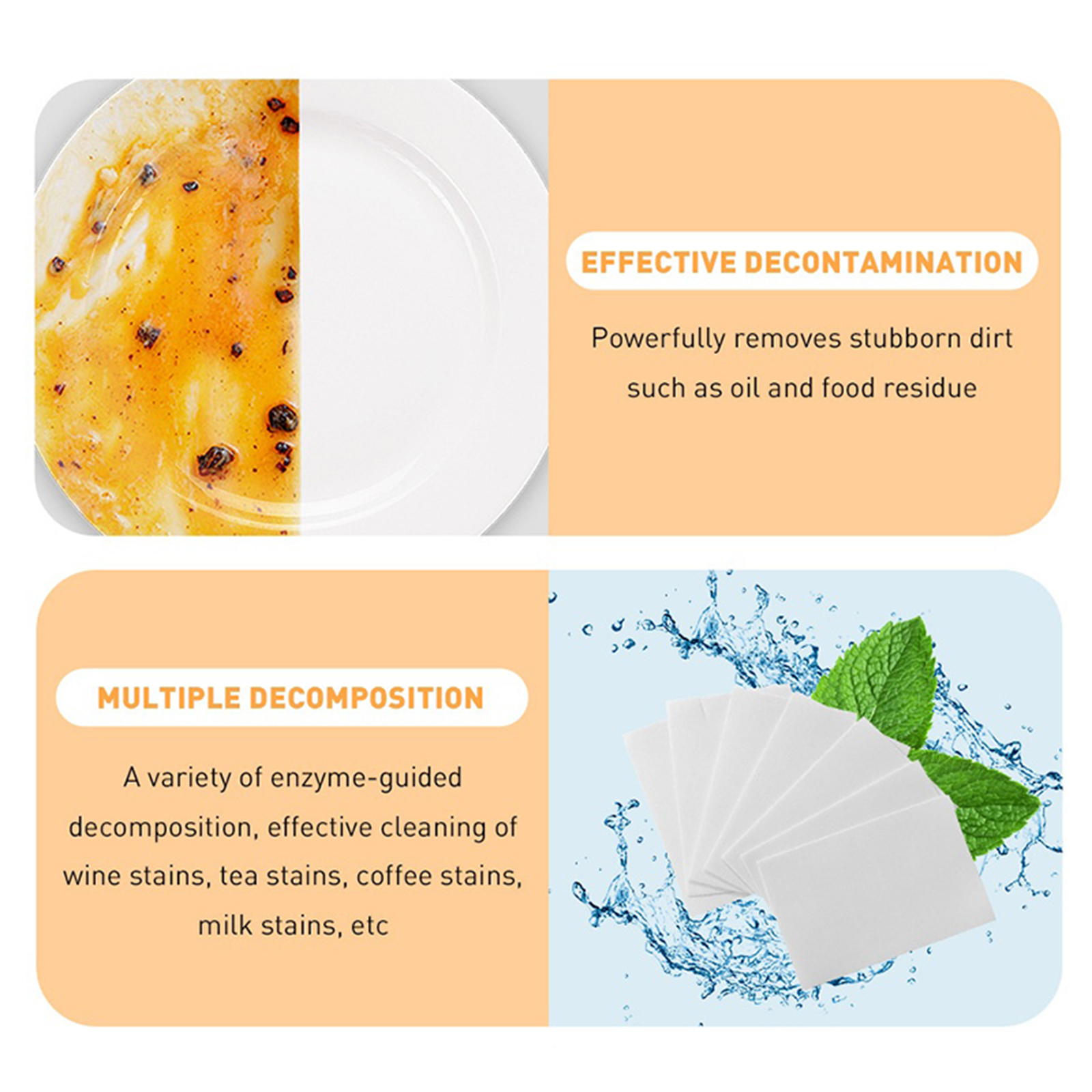 EFFECTIVE DECONTAMINATION

Powerfully removes stubborn dirt such as oil and food residue

MULTIPLE DECOMPOSITION

A variety of enzyme-guided decomposition, effective cleaning of wine stains, tea stains, coffee stains, milk stains, etc