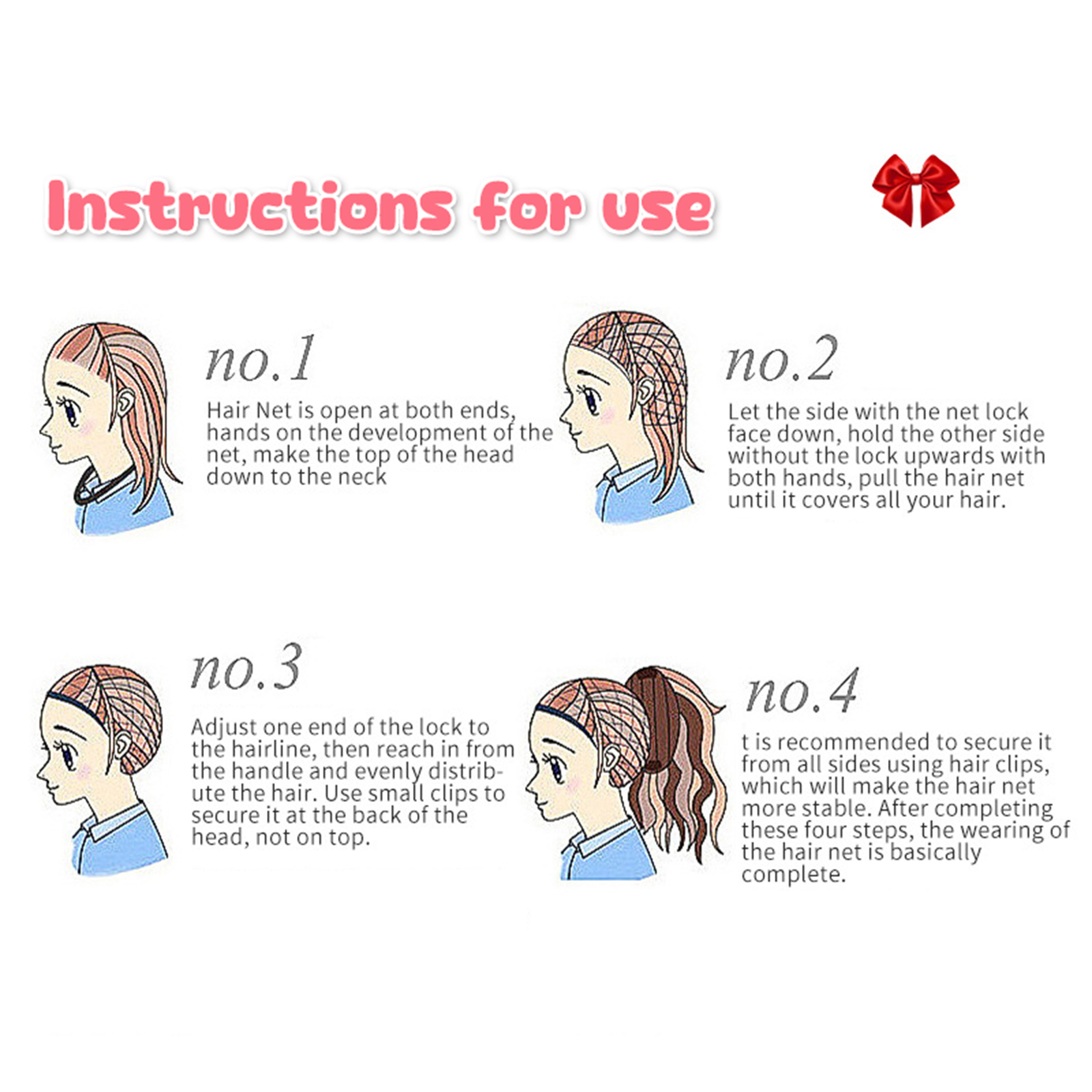 Instructions for use

no.1

Hair Net is open at both ends, hands on the development of the net, make the top of the head down to the neck

no.2

Let the side with the net lock face down, hold the other side without the lock upwards with both hands, pull the hair net until it covers all your hair.

no.3

Adjust one end of the lock to the hairline, then reach in from the handle and evenly distribute the hair. Use small clips to secure it at the back of the head, not on top.

no.4

t is recommended to secure it from all sides using hair clips, which will make the hair net more stable. After completing these four steps, the wearing of the hair net is basically complete.