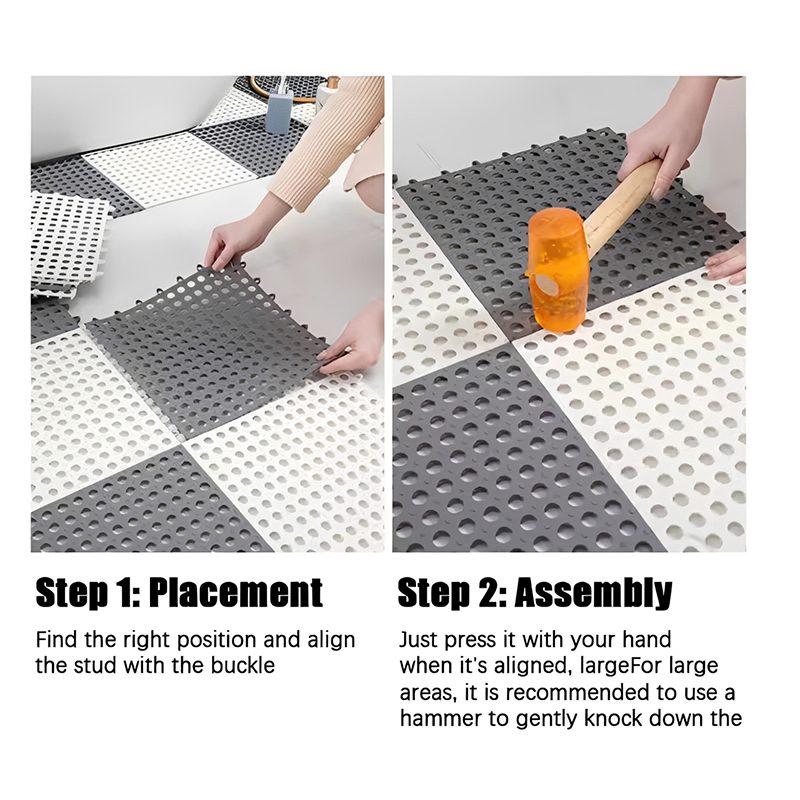 Step 1: Placement

Find the right position and align the stud with the buckle

Step 2: Assembly

Just press it with your hand when it's aligned, largeFor large areas, it is recommended to use a hammer to gently knock down the