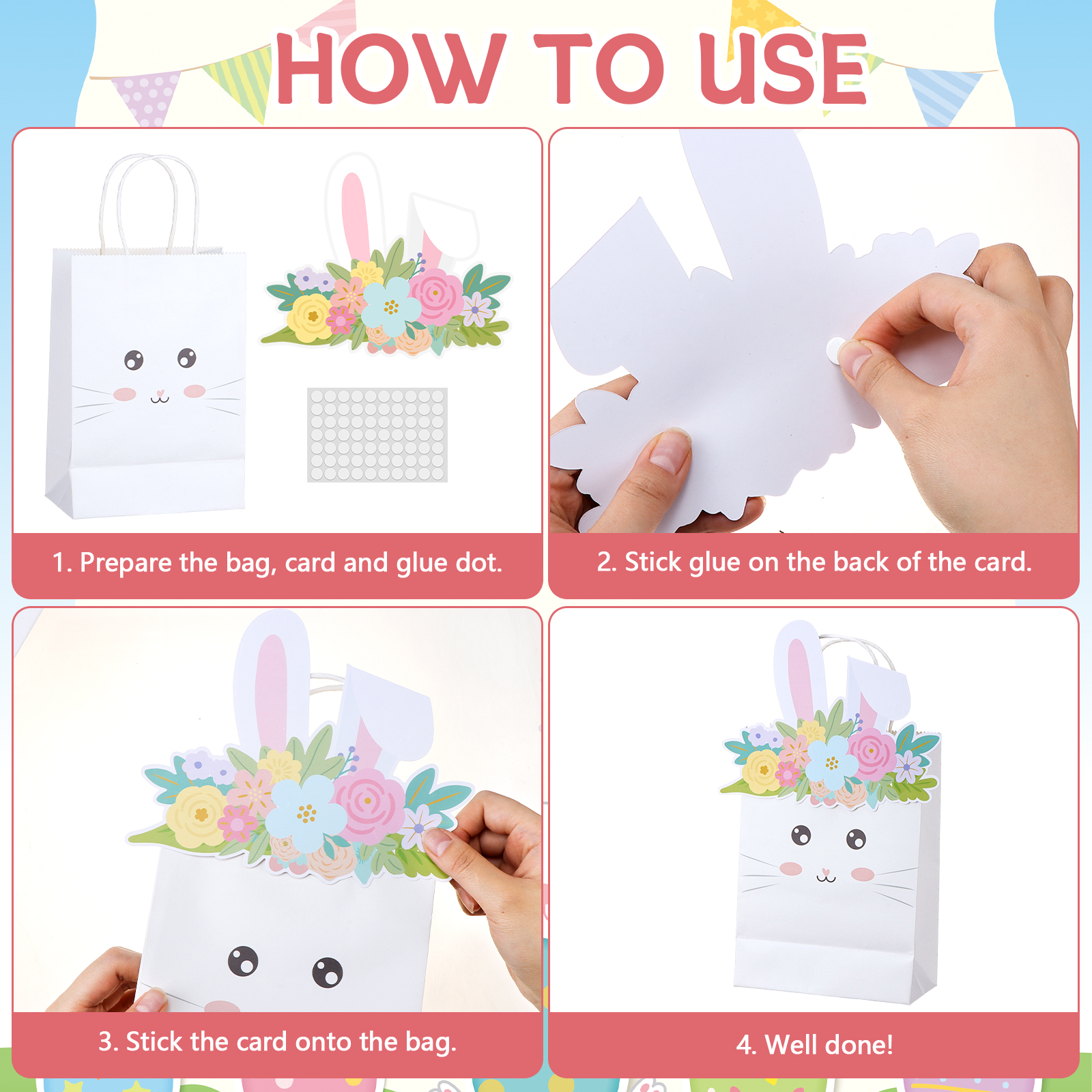 HOW TO USE

1. Prepare the bag, card and glue dot.

2. Stick glue on the back of the card.

3. Stick the card onto the bag.

4. Well done!