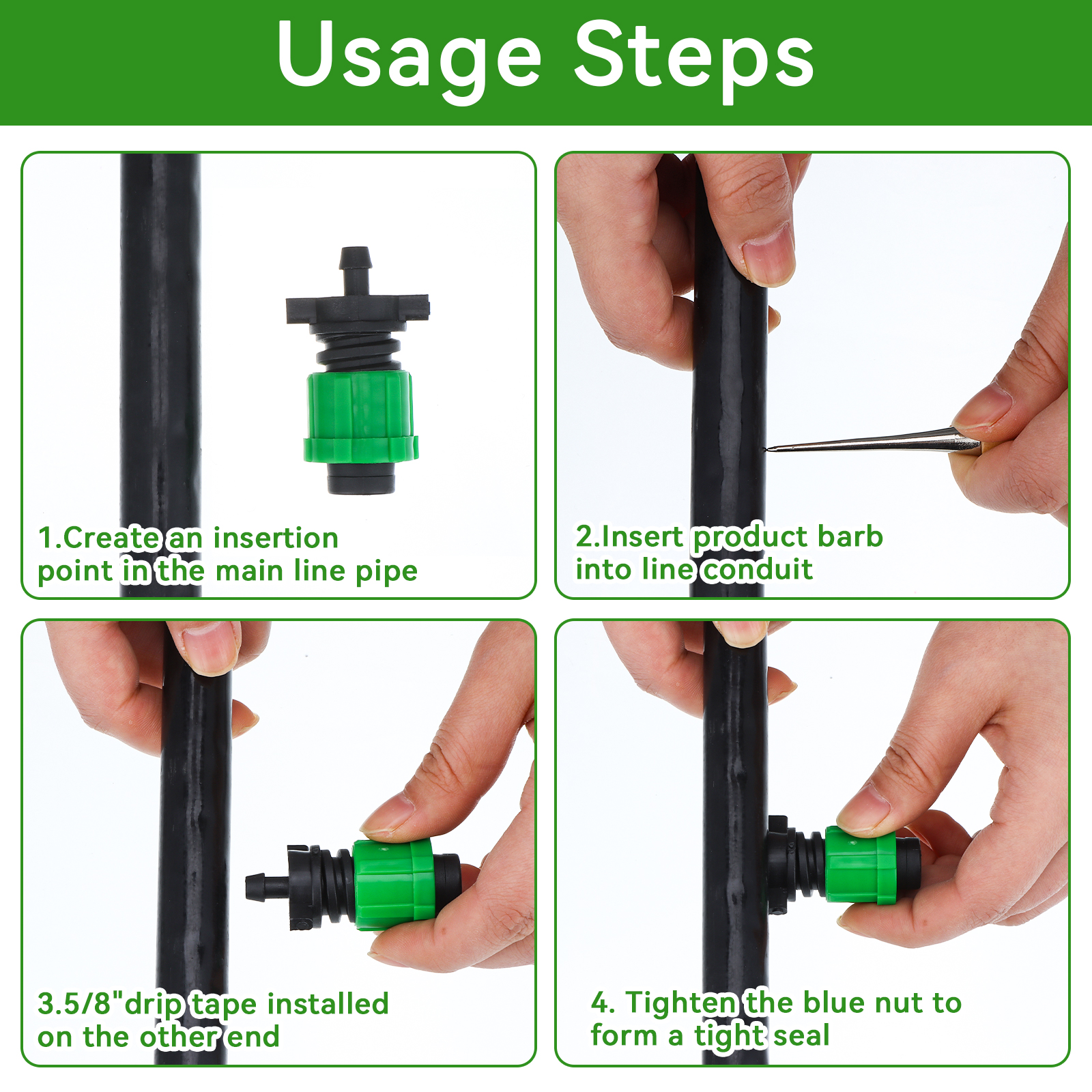 Usage Steps

1.Create an insertion point in the main line pipe

2.Insert product barb into line conduit

3.5/8"drip tape installed on the other end

4. Tighten the blue nut to form a tight seal