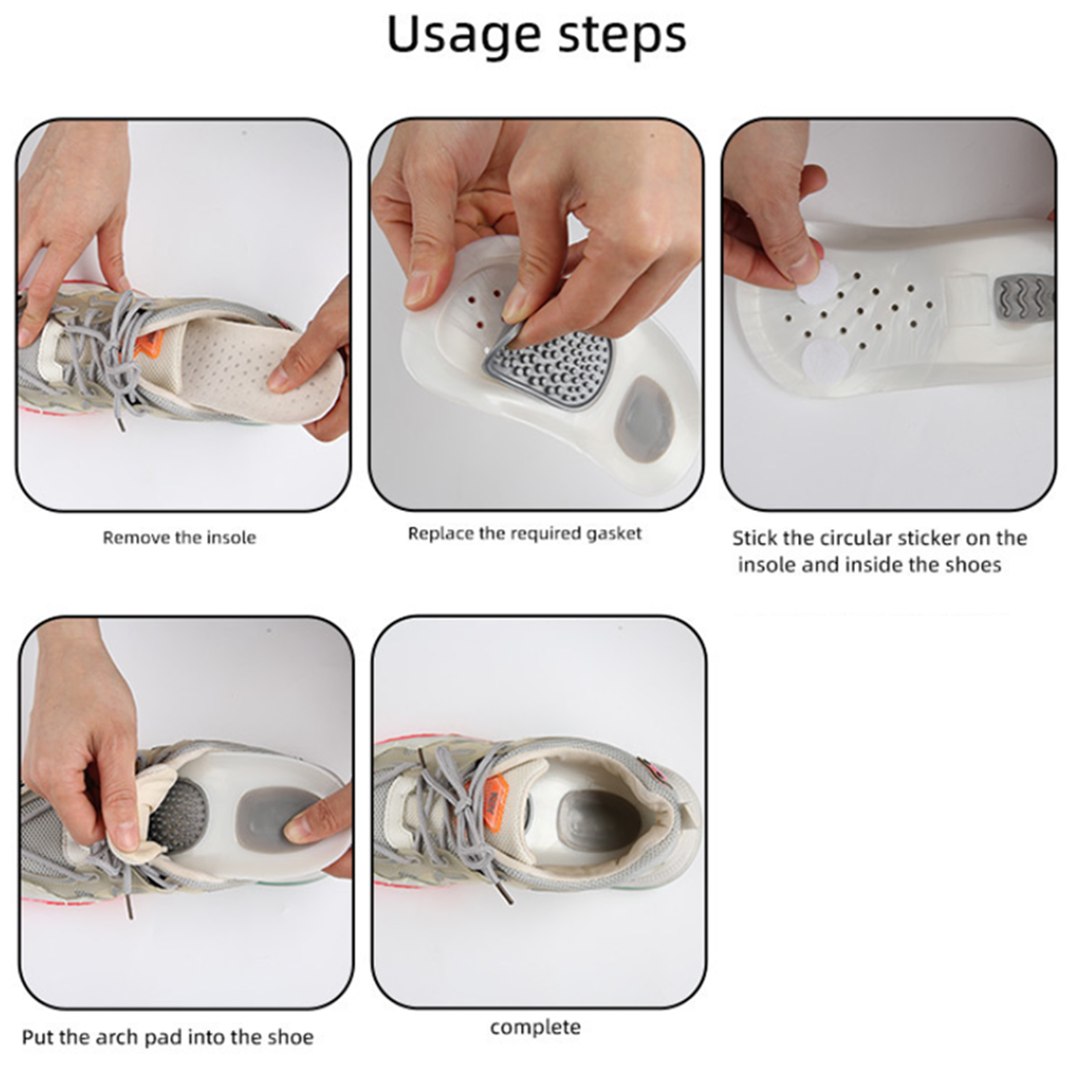 Usage steps

Remove the insole

Replace the required gasket

Stick the circular sticker on the insole and inside the shoes

Put the arch pad into the shoe

complete