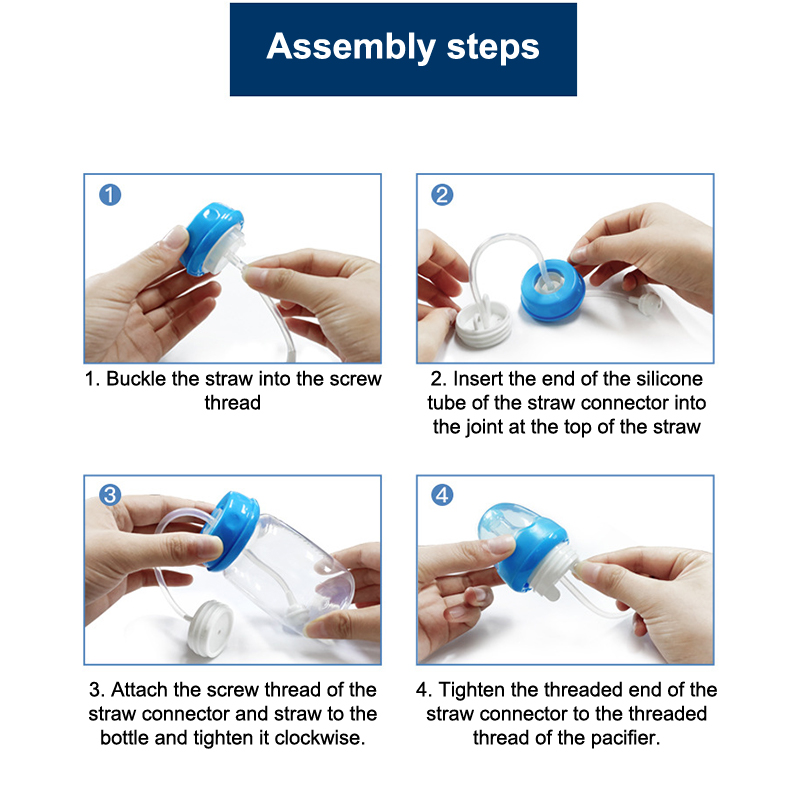 Assembly steps

1

1. Buckle the straw into the screw thread

2

2. Insert the end of the silicone tube of the straw connector into the joint at the top of the straw

3

3. Attach the screw thread of the straw connector and straw to the bottle and tighten it clockwise.

4

4. Tighten the threaded end of the straw connector to the threaded thread of the pacifier.