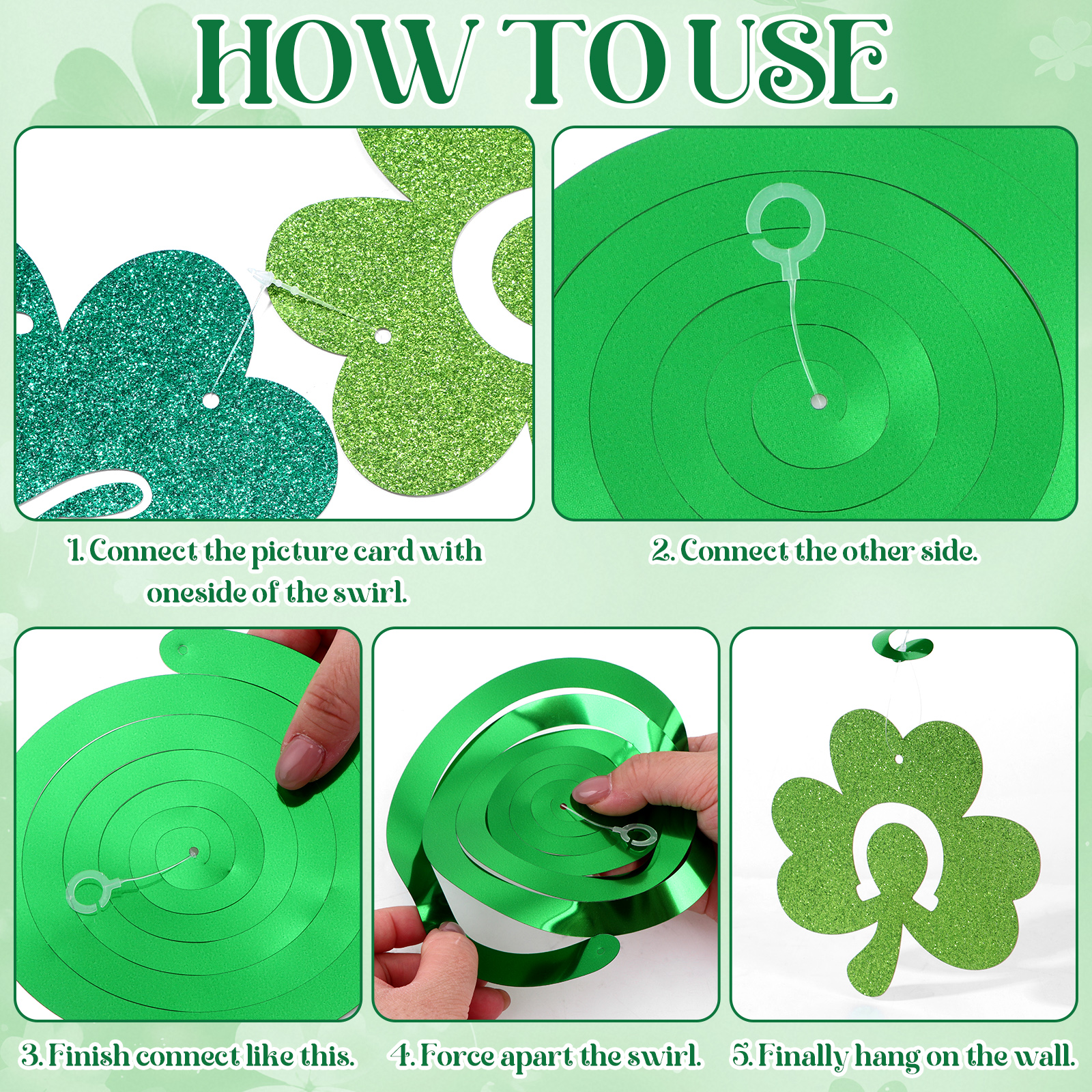 HOW TO USE

1. Connect the picture card with oneside of the swirl.

2. Connect the other side.

3. Finish connect like this.

4. Force apart the swirl.

5. Finally hang on the wall.