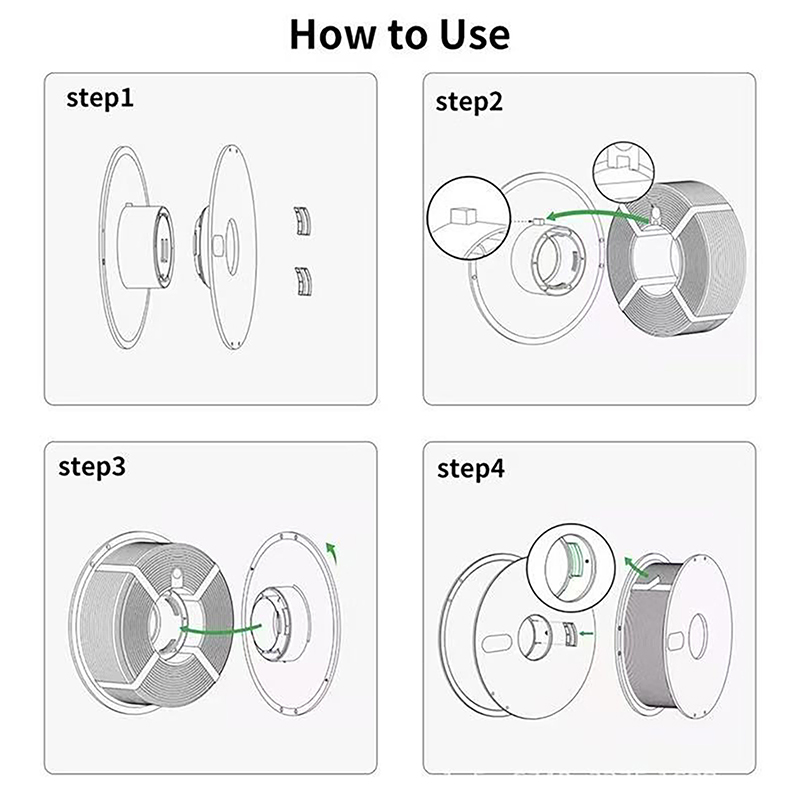 How to Use

step1

step2

step3

step4