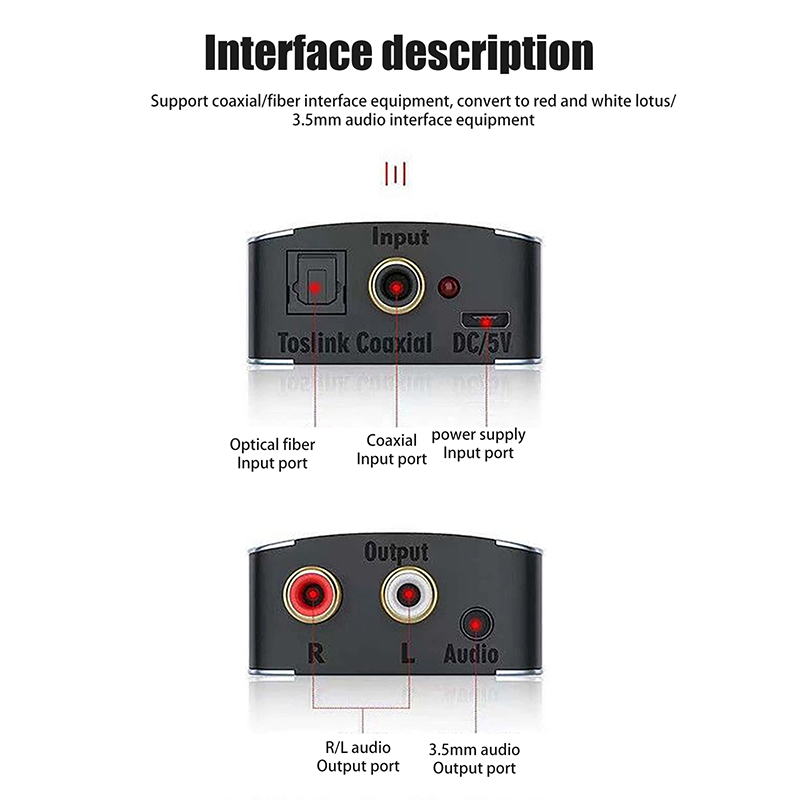 Interface description

Support coaxial/fiber interface equipment, convert to red and white lotus/ 3.5mm audio interface equipment

Input

Toslink Coaxial DC/5V

Optical fiber Input port

Coaxial Input port

power supply Input port

Output

R L Audio

R/L audio Output port

3.5mm audio Output port