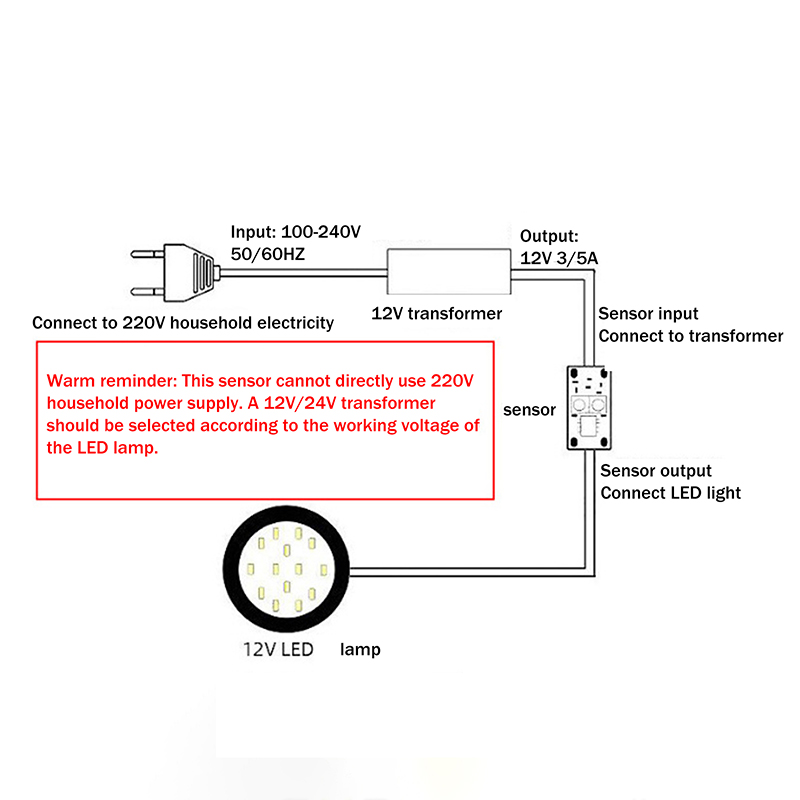 Input: 100-240V
50/60HZ

Output:
12V 3/5A

Connect to 220V household electricity

12V transformer

Sensor input
Connect to transformer

Warm reminder: This sensor cannot directly use 220V household power supply. A 12V/24V transformer should be selected according to the working voltage of the LED lamp.

sensor

Sensor output
Connect LED light

12V LED lamp