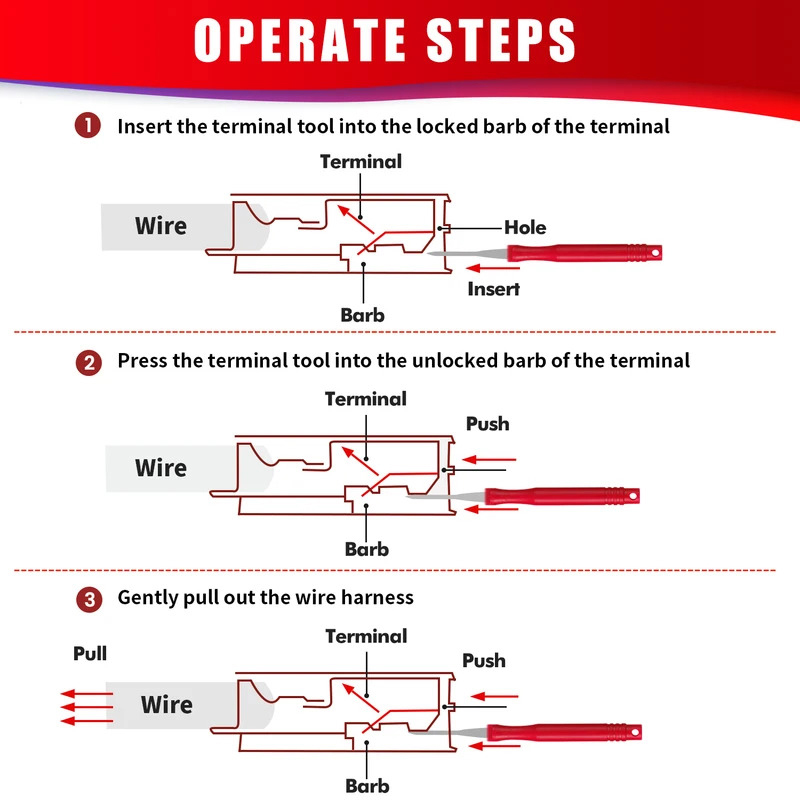 OPERATE STEPS

1 Insert the terminal tool into the locked barb of the terminal

Terminal

Wire

Hole

Insert

Barb

2 Press the terminal tool into the unlocked barb of the terminal

Terminal

Push

Wire

Barb

3 Gently pull out the wire harness

Terminal

Pull

Push

Wire

Barb