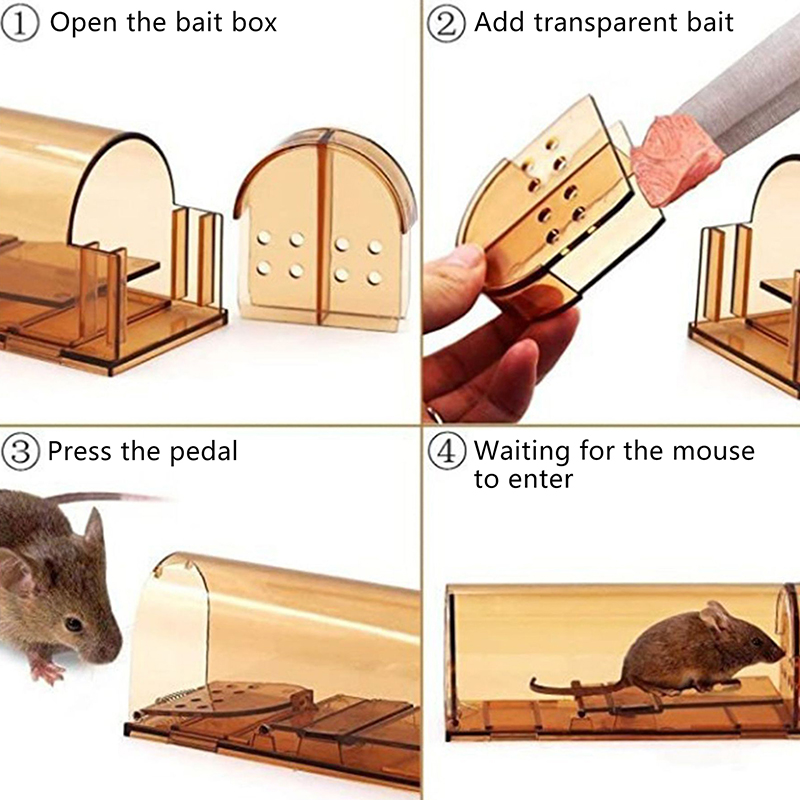 ① Open the bait box

② Add transparent bait

③ Press the pedal

④ Waiting for the mouse to enter