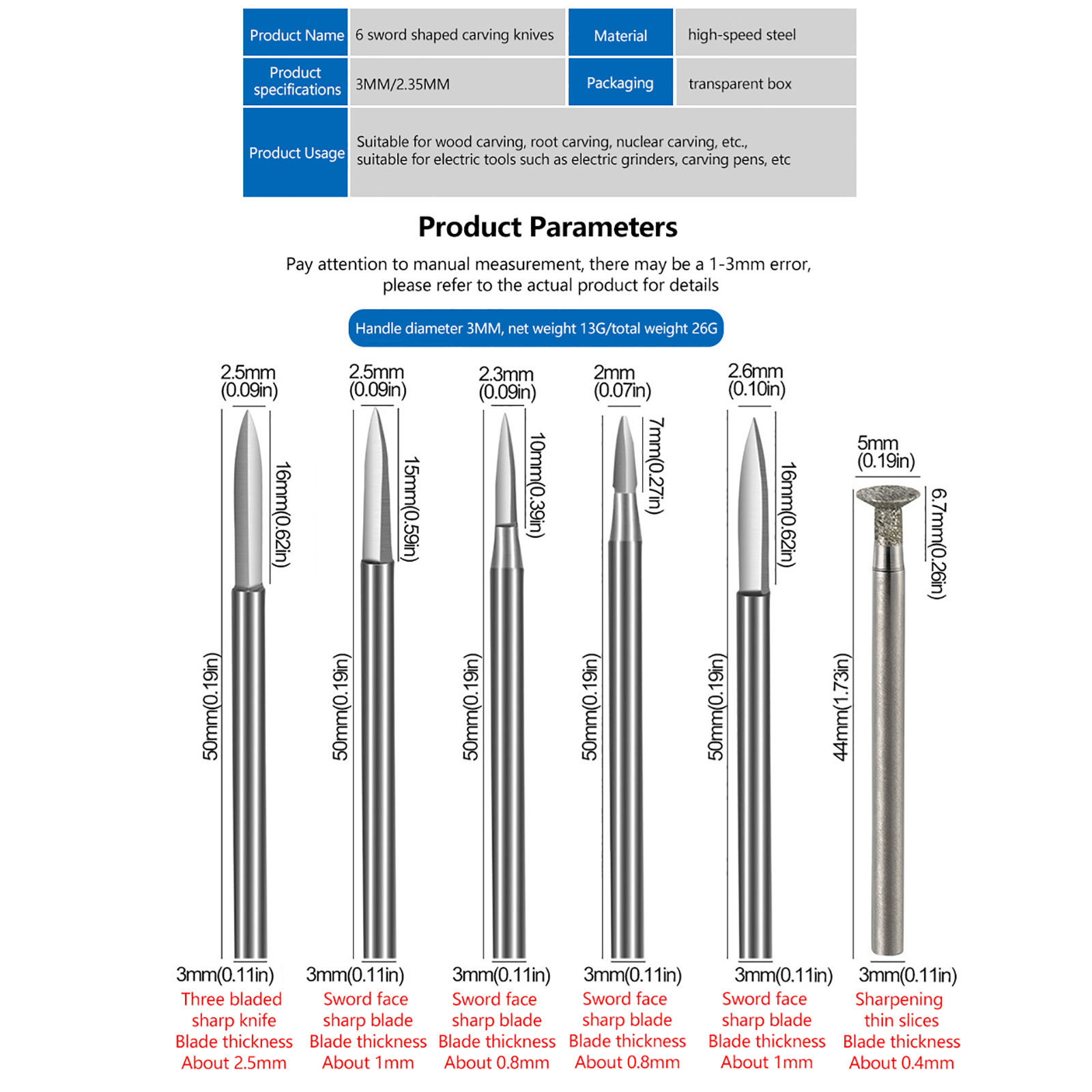 | Product Name | 6 sword shaped carving knives | Material | high-speed steel |
|---|---|---|---|
| Product specifications | 3MM/2.35MM | Packaging | transparent box |
| Product Usage | Suitable for wood carving, root carving, nuclear carving, etc., suitable for electric tools such as electric grinders, carving pens, etc | | |

Product Parameters

Pay attention to manual measurement, there may be a 1-3mm error, please refer to the actual product for details

Handle diameter 3MM, net weight 13G/total weight 26G

2.5mm (0.09in)
16mm(0.62in)
50mm(0.19in)
3mm(0.11in)
Three bladed sharp knife Blade thickness About 2.5mm

2.5mm (0.09in)
15mm(0.59in)
50mm(0.19in)
3mm(0.11in)
Sword face sharp blade Blade thickness About 1mm

2.3mm (0.09in)
10mm(0.39in)
50mm(0.19in)
3mm(0.11in)
Sword face sharp blade Blade thickness About 0.8mm

2mm (0.07in)
7mm(0.27in)
50mm(0.19in)
3mm(0.11in)
Sword face sharp blade Blade thickness About 0.8mm

2.6mm (0.10in)
16mm(0.62in)
50mm(0.19in)
3mm(0.11in)
Sword face sharp blade Blade thickness About 1mm

5mm (0.19in)
6.7mm(0.26in)
44mm(1.73in)
3mm(0.11in)
Sharpening thin slices Blade thickness About 0.4mm