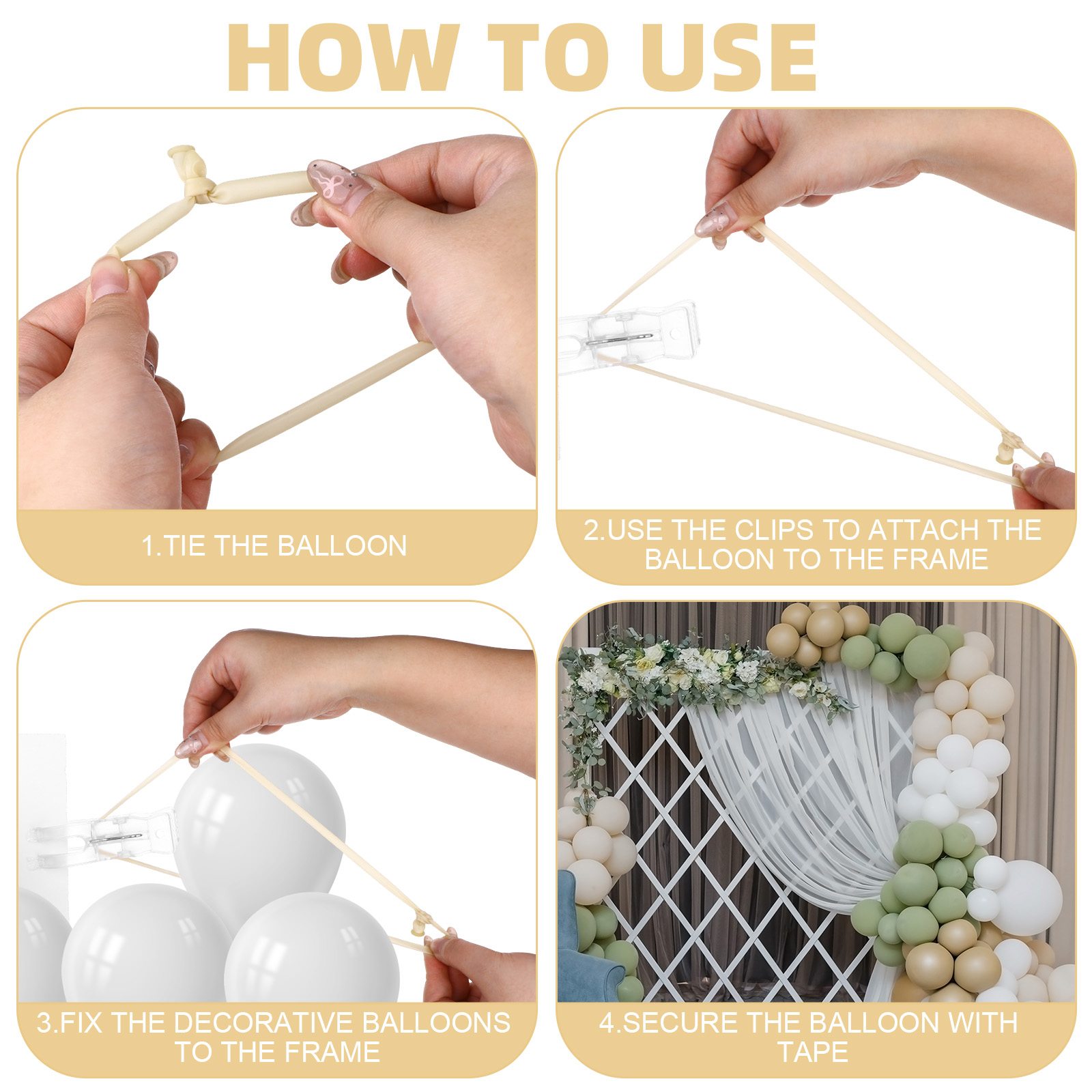 HOW TO USE

1.TIE THE BALLOON

2.USE THE CLIPS TO ATTACH THE BALLOON TO THE FRAME

3.FIX THE DECORATIVE BALLOONS TO THE FRAME

4.SECURE THE BALLOON WITH TAPE