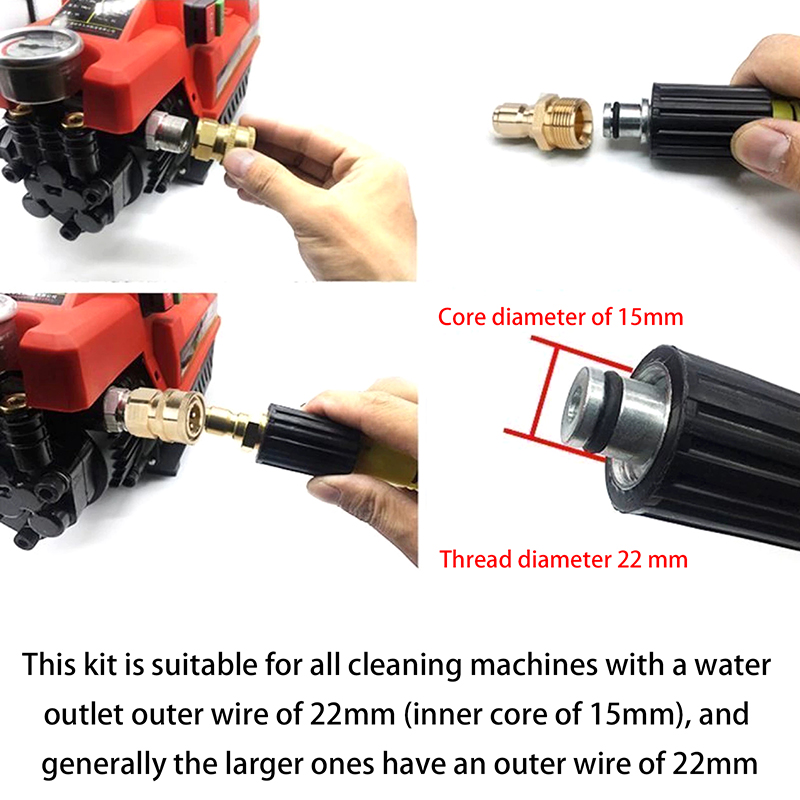 Core diameter of 15mm

Thread diameter 22 mm

This kit is suitable for all cleaning machines with a water outlet outer wire of 22mm (inner core of 15mm), and generally the larger ones have an outer wire of 22mm