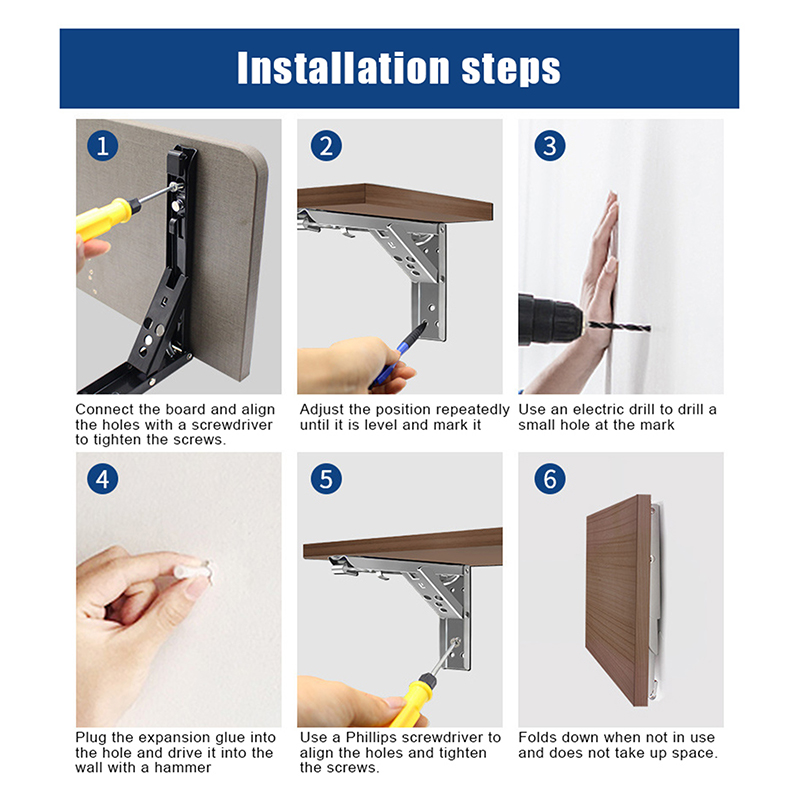 Installation steps

1

Connect the board and align the holes with a screwdriver to tighten the screws.

2

Adjust the position repeatedly until it is level and mark it

3

Use an electric drill to drill a small hole at the mark

4

Plug the expansion glue into the hole and drive it into the wall with a hammer

5

Use a Phillips screwdriver to align the holes and tighten the screws.

6

Folds down when not in use and does not take up space.