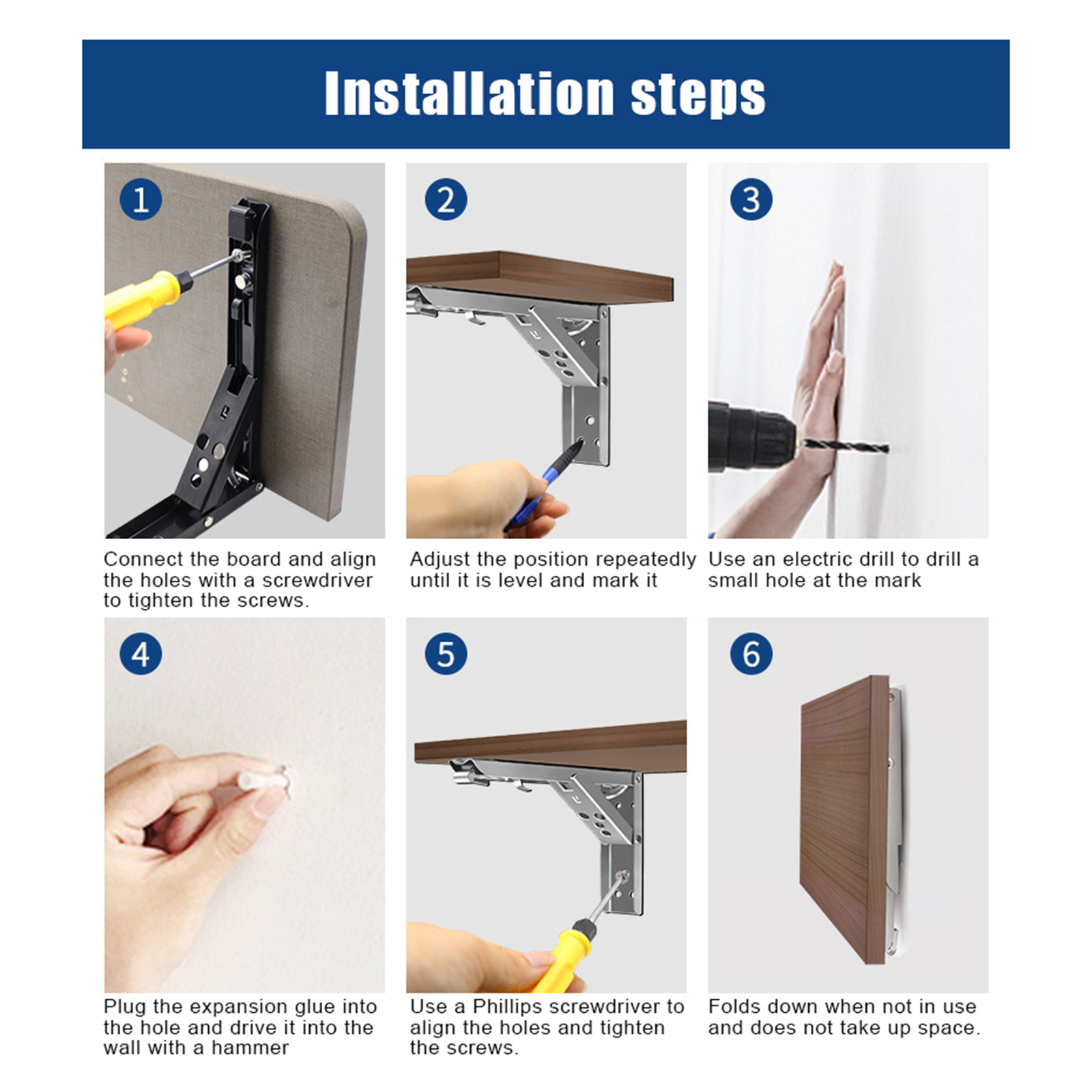 Installation steps

1

Connect the board and align the holes with a screwdriver to tighten the screws.

2

Adjust the position repeatedly until it is level and mark it

3

Use an electric drill to drill a small hole at the mark

4

Plug the expansion glue into the hole and drive it into the wall with a hammer

5

Use a Phillips screwdriver to align the holes and tighten the screws.

6

Folds down when not in use and does not take up space.