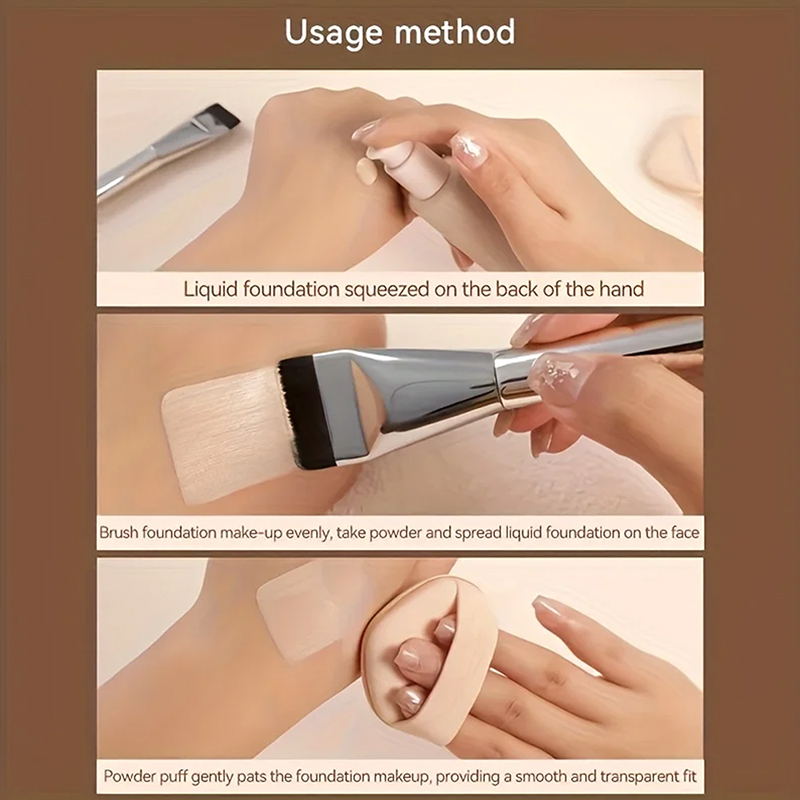 Usage method

Liquid foundation squeezed on the back of the hand

Brush foundation make-up evenly, take powder and spread liquid foundation on the face

Powder puff gently pats the foundation makeup, providing a smooth and transparent fit