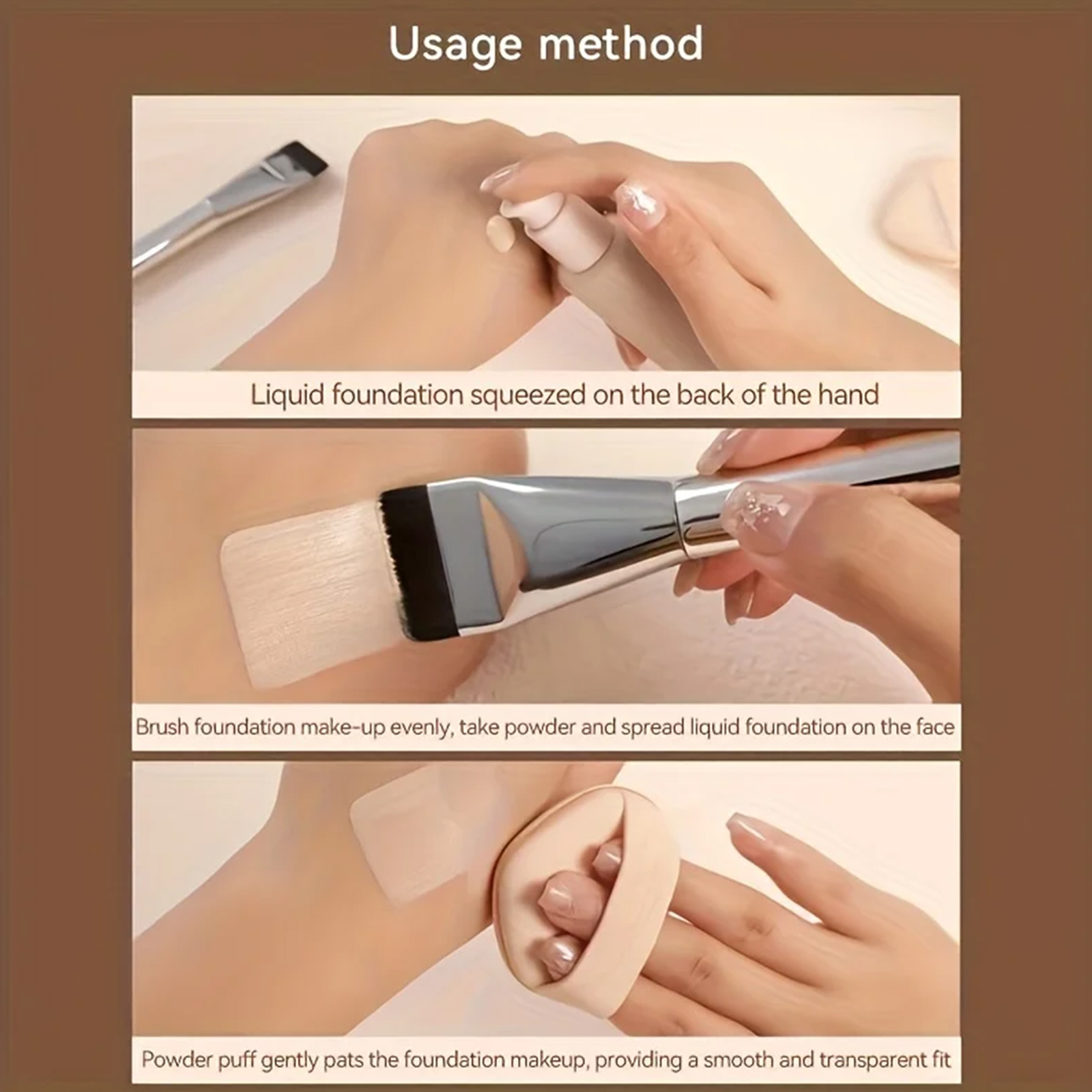 Usage method

Liquid foundation squeezed on the back of the hand

Brush foundation make-up evenly, take powder and spread liquid foundation on the face

Powder puff gently pats the foundation makeup, providing a smooth and transparent fit