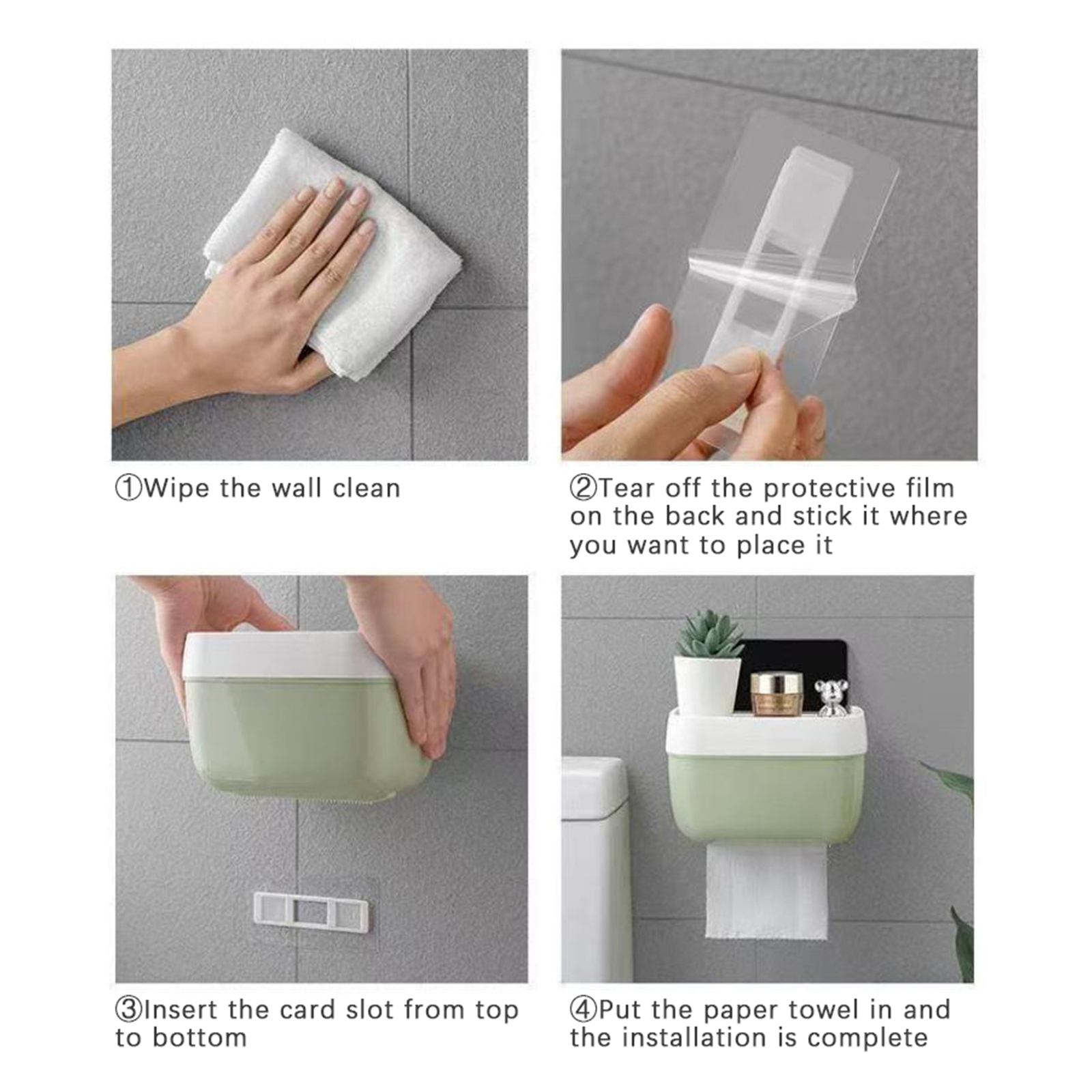 ①Wipe the wall clean

②Tear off the protective film on the back and stick it where you want to place it

③Insert the card slot from top to bottom

④Put the paper towel in and the installation is complete