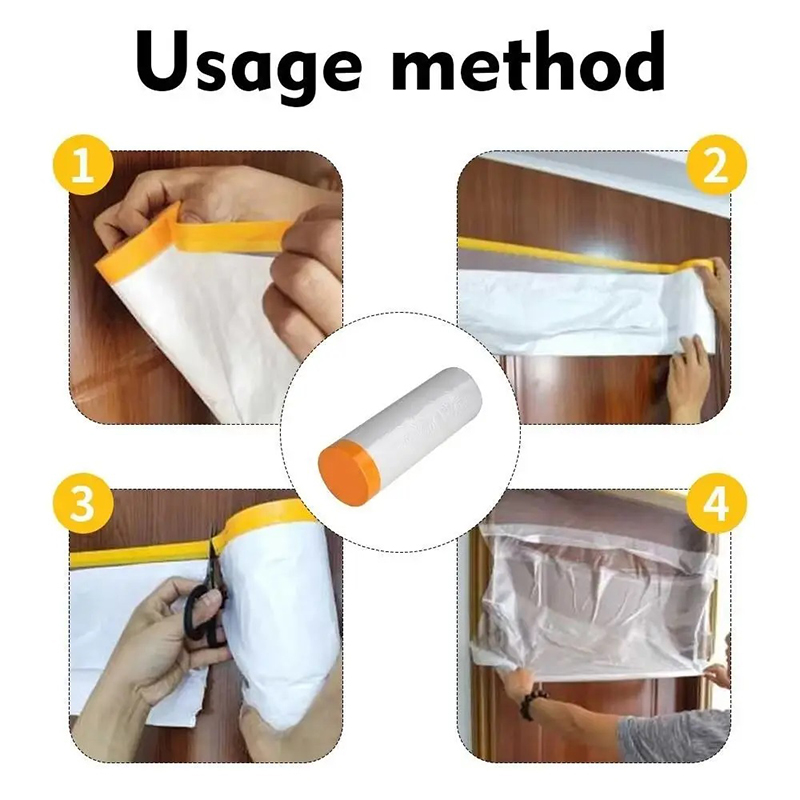 Usage method

1

2

3

4