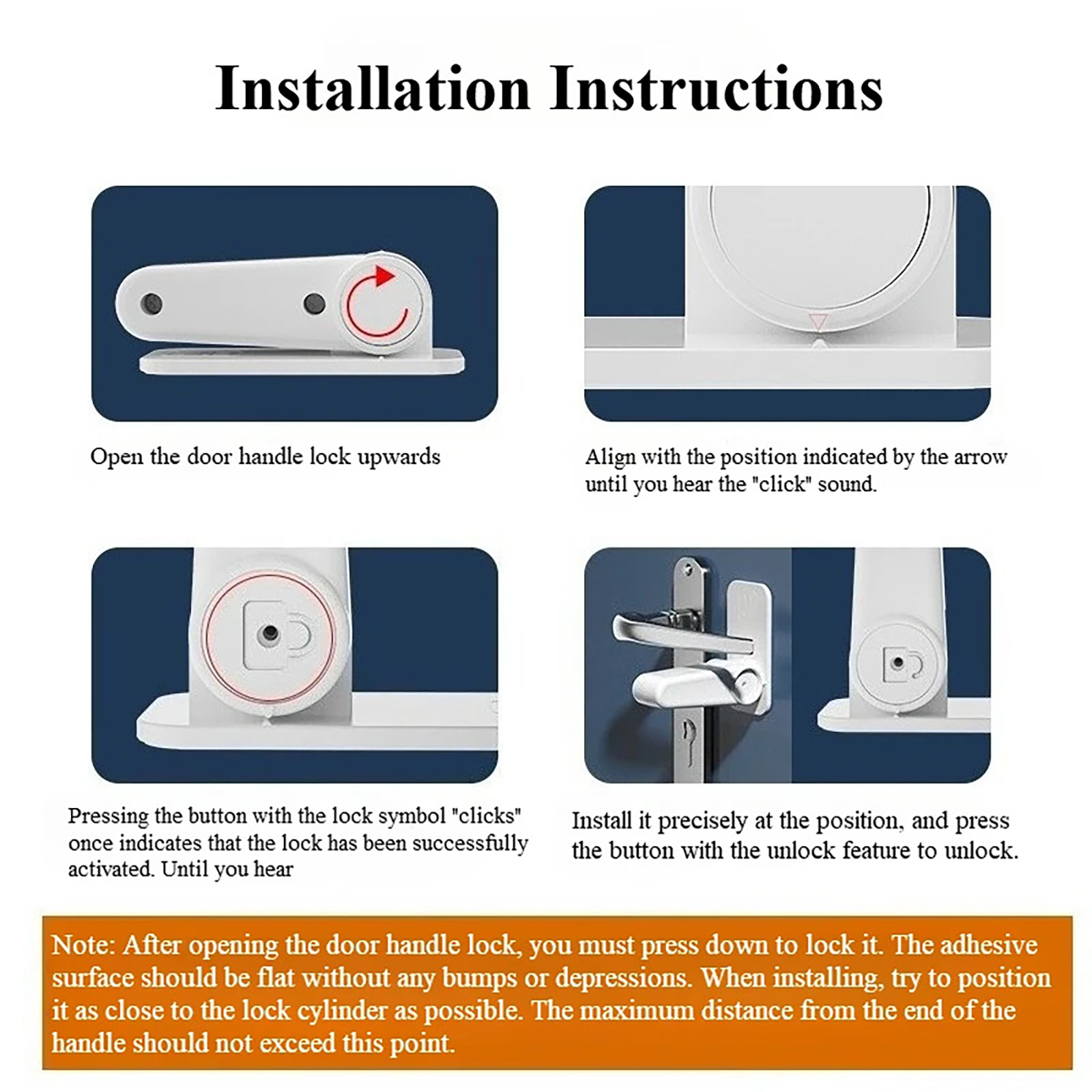 Installation Instructions

Open the door handle lock upwards

Align with the position indicated by the arrow until you hear the "click" sound.

Pressing the button with the lock symbol "clicks" once indicates that the lock has been successfully activated. Until you hear

Install it precisely at the position, and press the button with the unlock feature to unlock.

Note: After opening the door handle lock, you must press down to lock it. The adhesive surface should be flat without any bumps or depressions. When installing, try to position it as close to the lock cylinder as possible. The maximum distance from the end of the handle should not exceed this point.