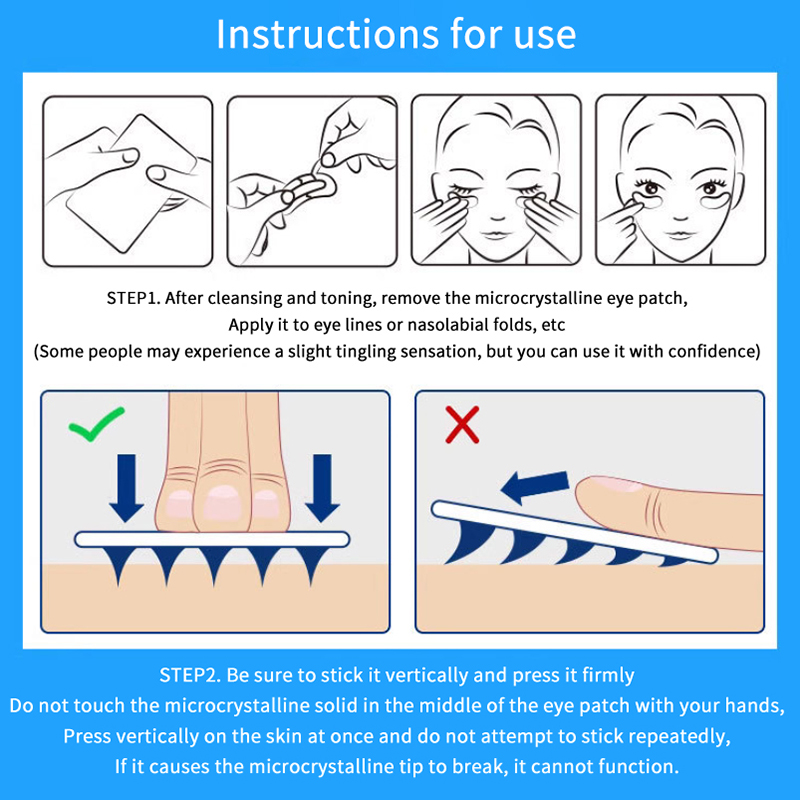 Instructions for use

STEP1. After cleansing and toning, remove the microcrystalline eye patch,
Apply it to eye lines or nasolabial folds, etc
(Some people may experience a slight tingling sensation, but you can use it with confidence)

STEP2. Be sure to stick it vertically and press it firmly
Do not touch the microcrystalline solid in the middle of the eye patch with your hands,
Press vertically on the skin at once and do not attempt to stick repeatedly,
If it causes the microcrystalline tip to break, it cannot function.