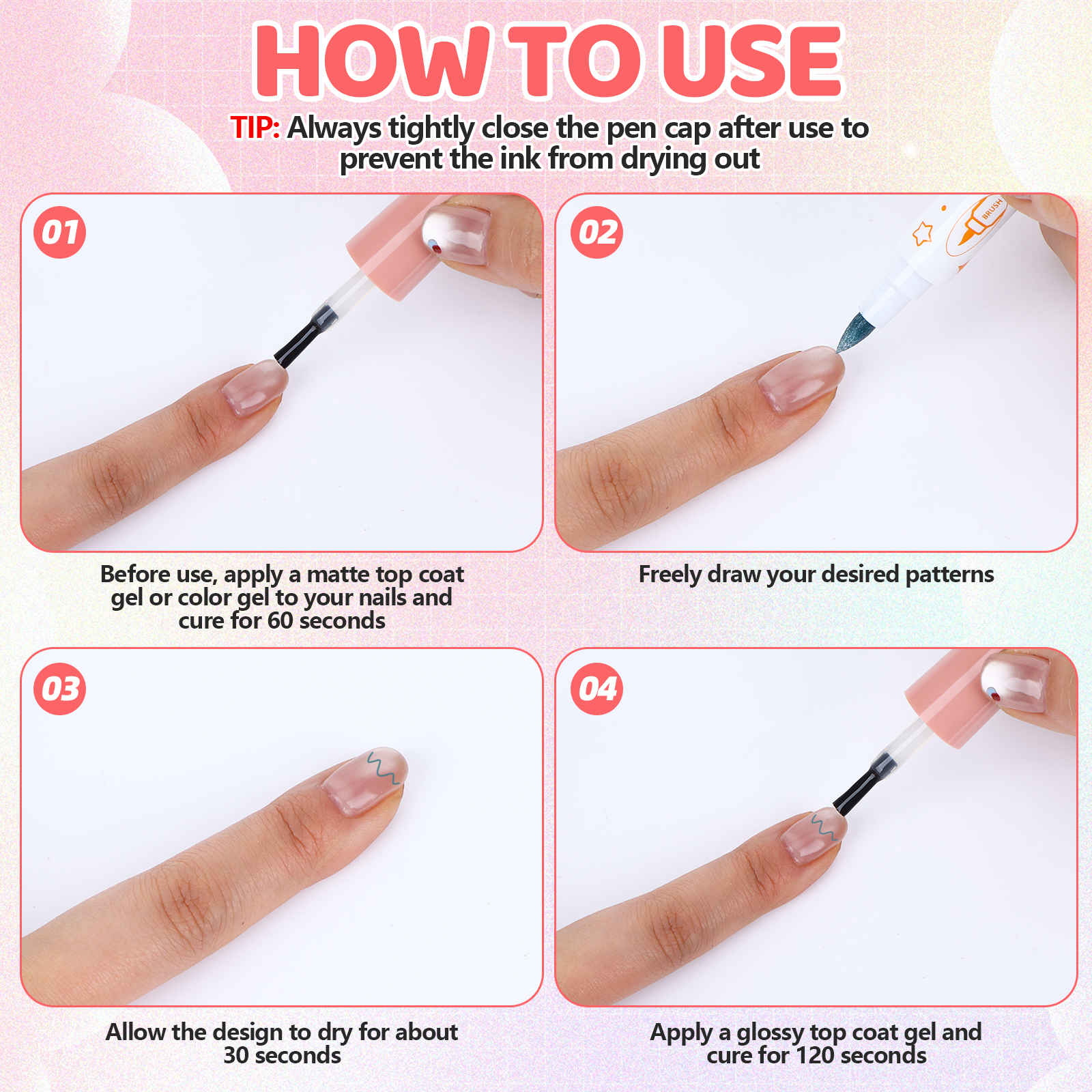 HOW TO USE

TIP: Always tightly close the pen cap after use to prevent the ink from drying out

01

Before use, apply a matte top coat gel or color gel to your nails and cure for 60 seconds

02

BRUSH

Freely draw your desired patterns

03

Allow the design to dry for about 30 seconds

04

Apply a glossy top coat gel and cure for 120 seconds