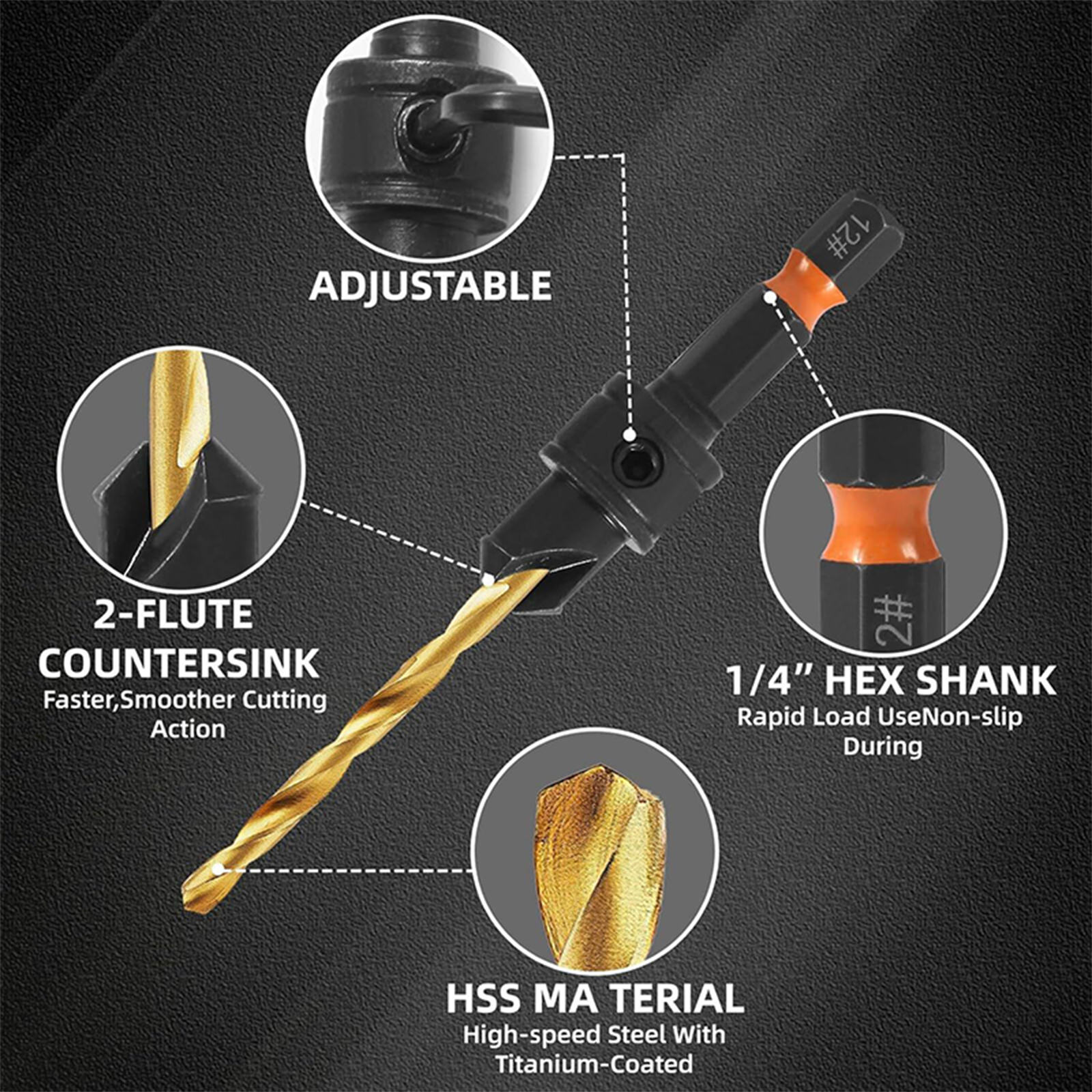 ADJUSTABLE

12#

2-FLUTE COUNTERSINK
Faster,Smoother Cutting Action

2#

1/4" HEX SHANK
Rapid Load UseNon-slip During

HSS MA TERIAL
High-speed Steel With Titanium-Coated