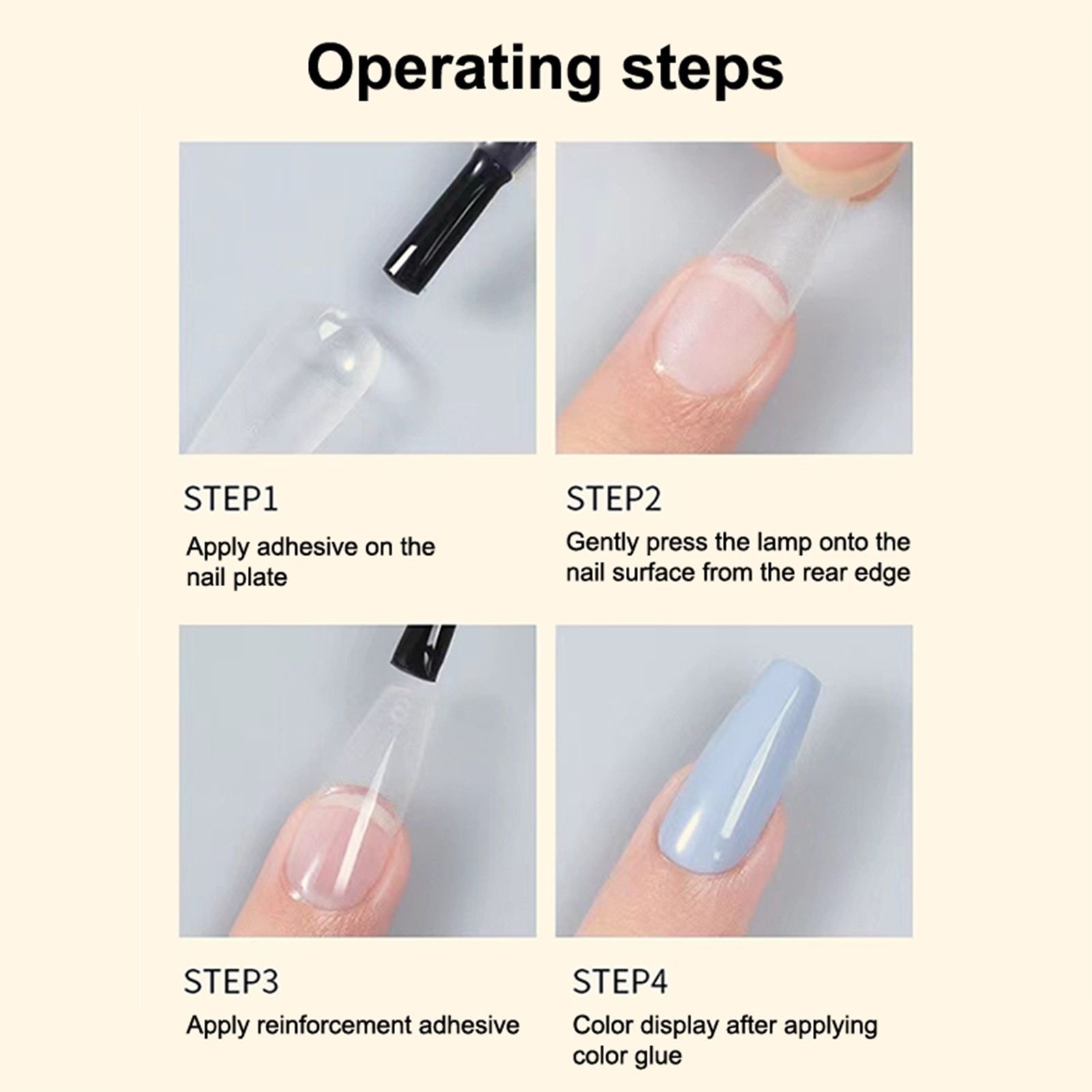 Operating steps

STEP1
Apply adhesive on the nail plate

STEP2
Gently press the lamp onto the nail surface from the rear edge

STEP3
Apply reinforcement adhesive

STEP4
Color display after applying color glue