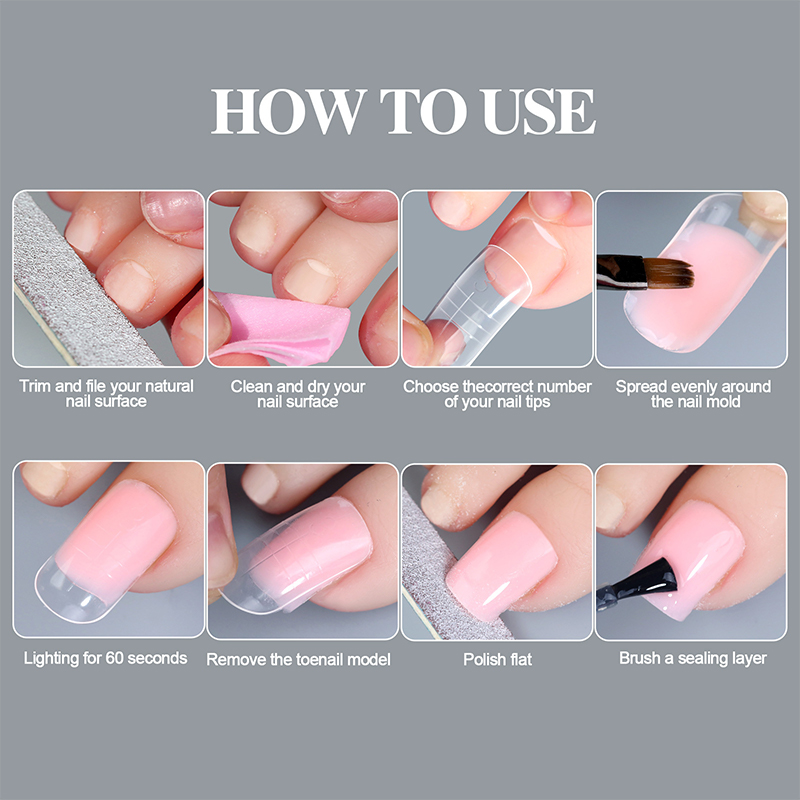 HOW TO USE

Trim and file your natural nail surface

Clean and dry your nail surface

Choose thecorrect number of your nail tips

Spread evenly around the nail mold

Lighting for 60 seconds

Remove the toenail model

Polish flat

Brush a sealing layer