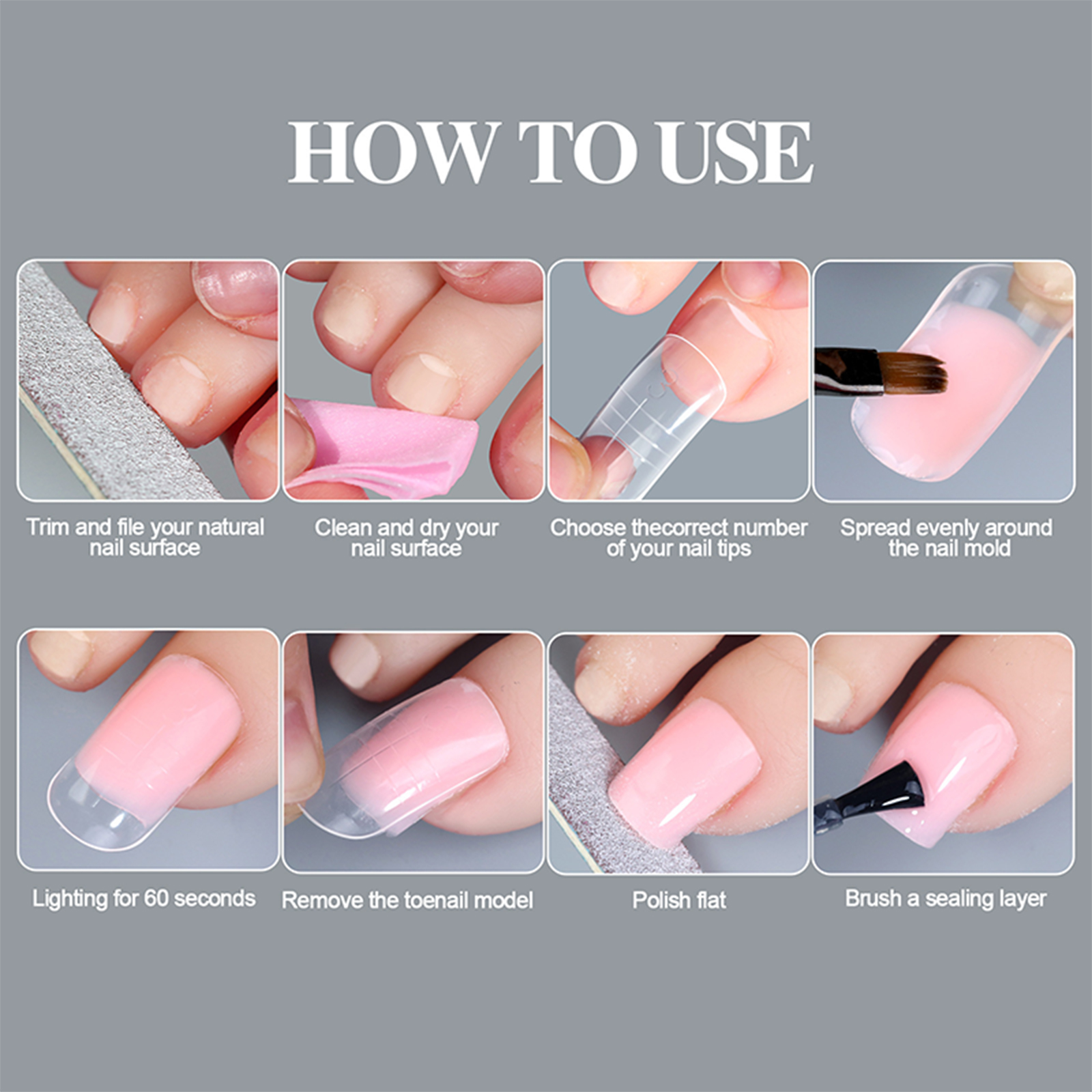 HOW TO USE

Trim and file your natural nail surface

Clean and dry your nail surface

Choose thecorrect number of your nail tips

Spread evenly around the nail mold

Lighting for 60 seconds

Remove the toenail model

Polish flat

Brush a sealing layer