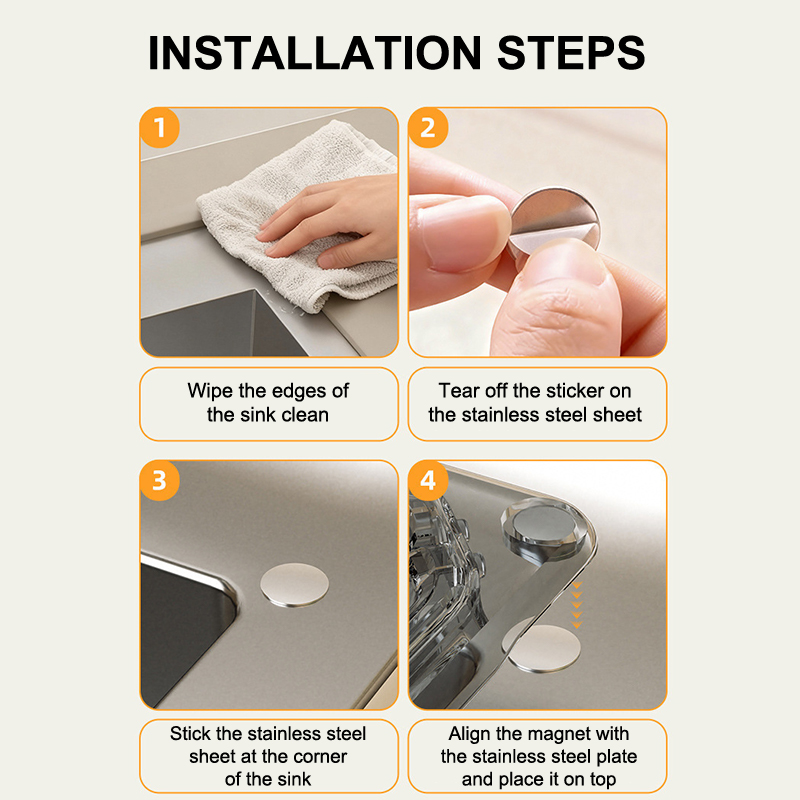 INSTALLATION STEPS

1

Wipe the edges of the sink clean

2

Tear off the sticker on the stainless steel sheet

3

Stick the stainless steel sheet at the corner of the sink

4

Align the magnet with the stainless steel plate and place it on top