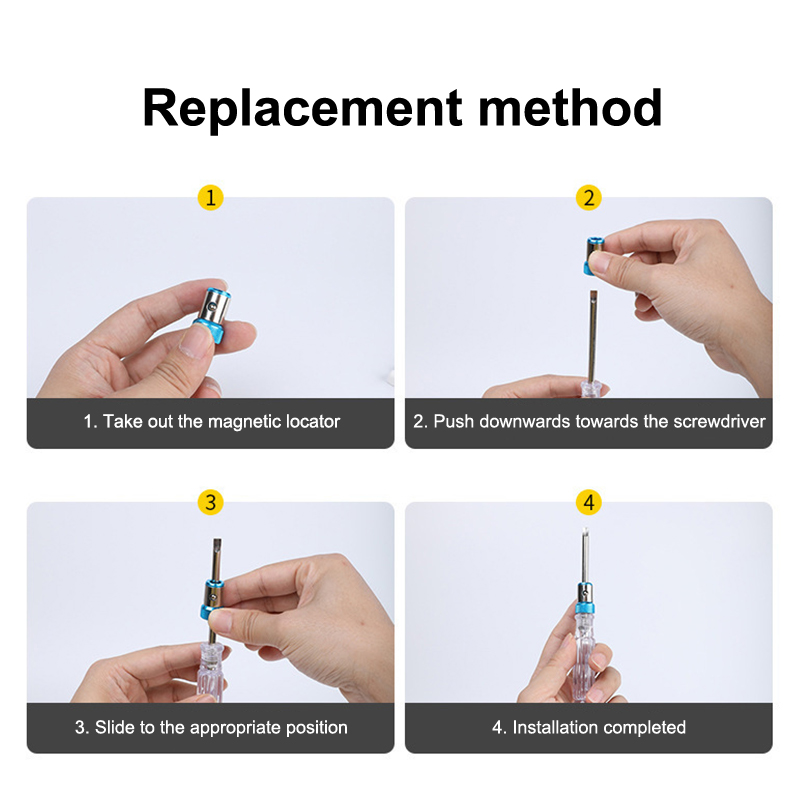 Replacement method

1

1. Take out the magnetic locator

2

2. Push downwards towards the screwdriver

3

3. Slide to the appropriate position

4

4. Installation completed