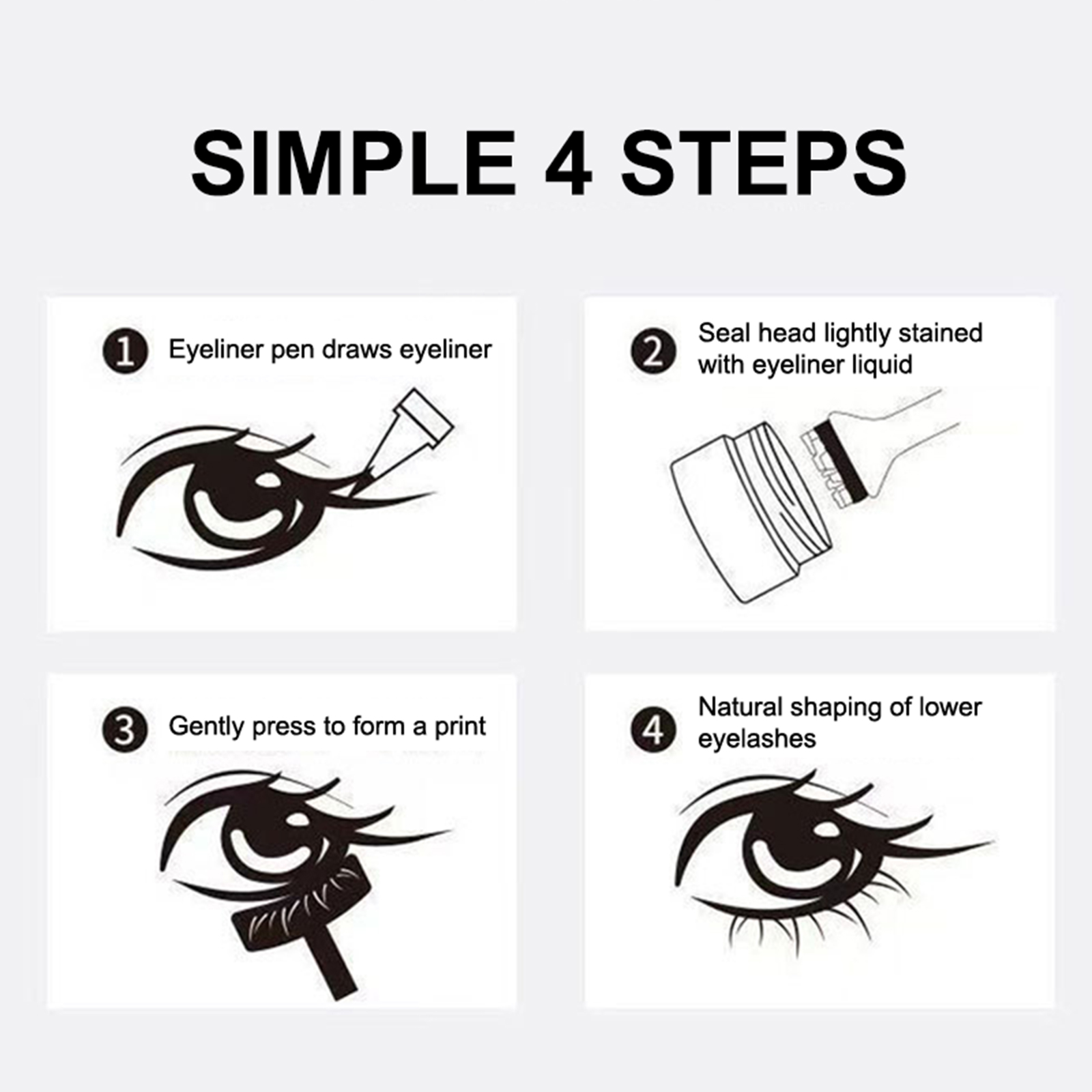 SIMPLE 4 STEPS

1 Eyeliner pen draws eyeliner

2 Seal head lightly stained with eyeliner liquid

3 Gently press to form a print

4 Natural shaping of lower eyelashes