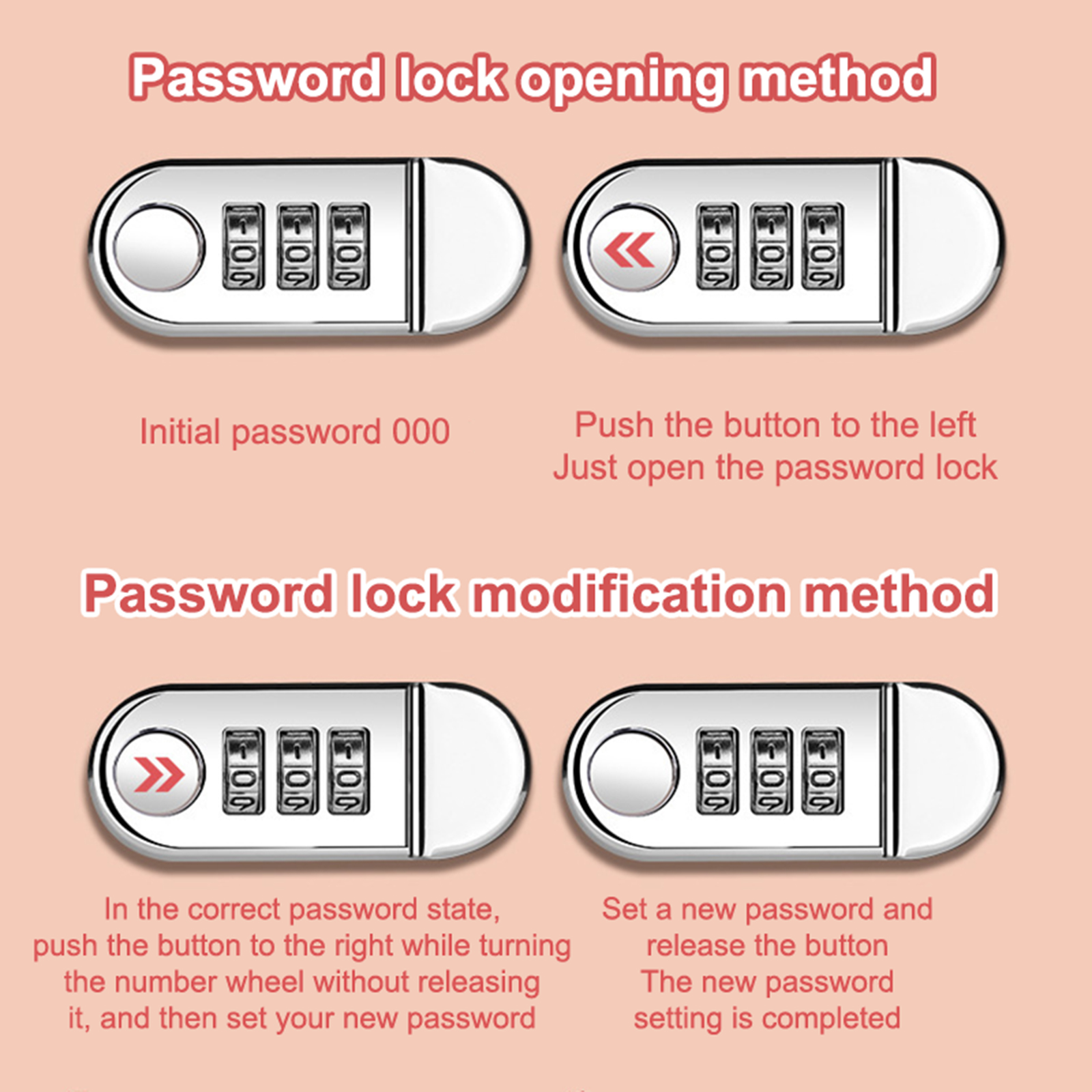 Password lock opening method

Initial password 000

Push the button to the left
Just open the password lock

Password lock modification method

In the correct password state, push the button to the right while turning the number wheel without releasing it, and then set your new password

Set a new password and release the button
The new password setting is completed