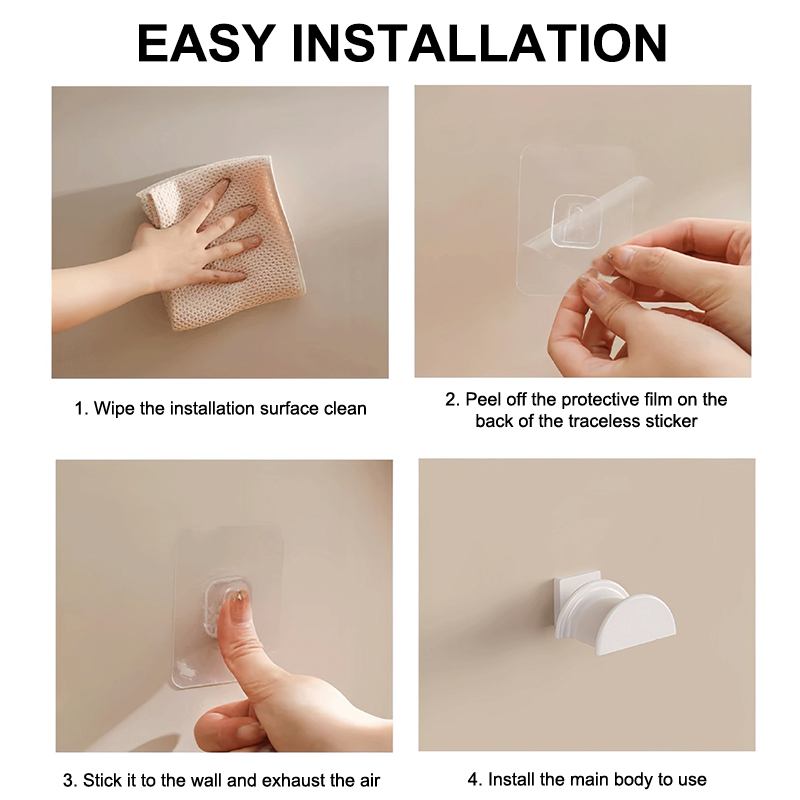 EASY INSTALLATION

1. Wipe the installation surface clean

2. Peel off the protective film on the back of the traceless sticker

3. Stick it to the wall and exhaust the air

4. Install the main body to use