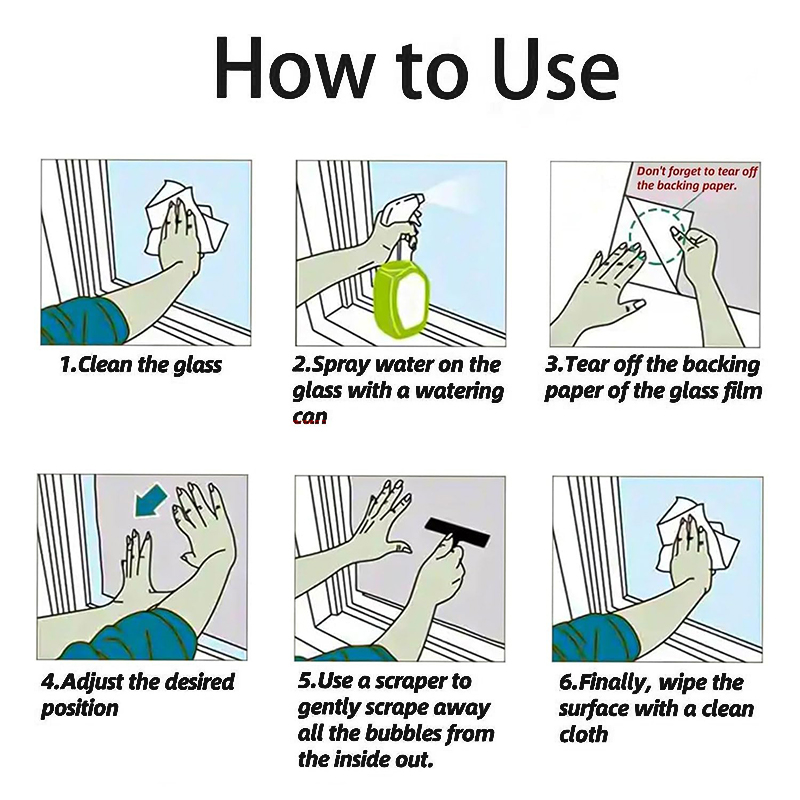 How to Use

1.Clean the glass

2.Spray water on the glass with a watering can

Don't forget to tear off the backing paper.

3.Tear off the backing paper of the glass film

4.Adjust the desired position

5.Use a scraper to gently scrape away all the bubbles from the inside out.

6.Finally, wipe the surface with a clean cloth