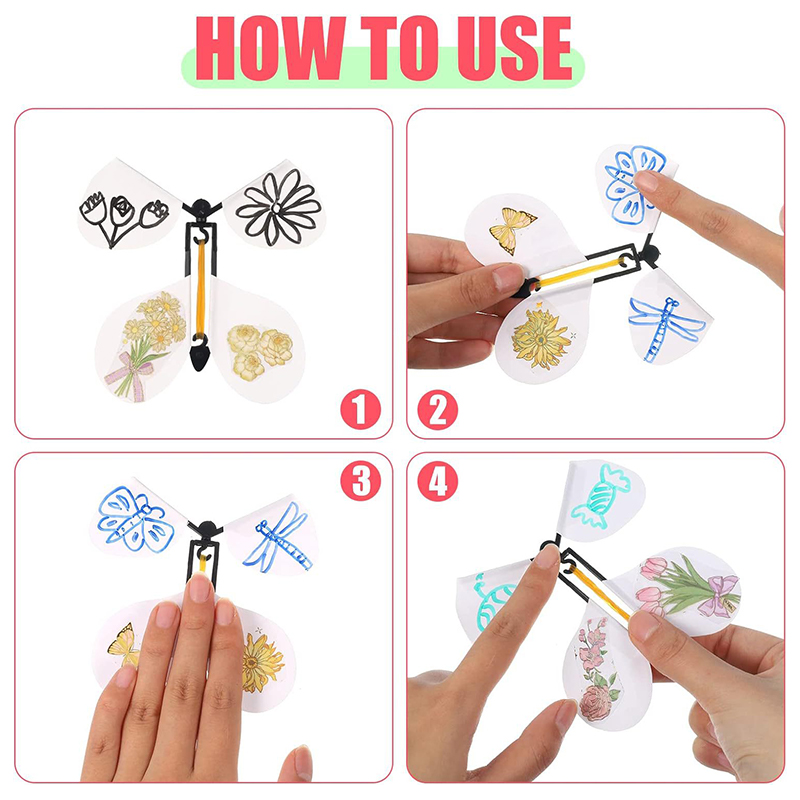 HOW TO USE

1

2

3

4