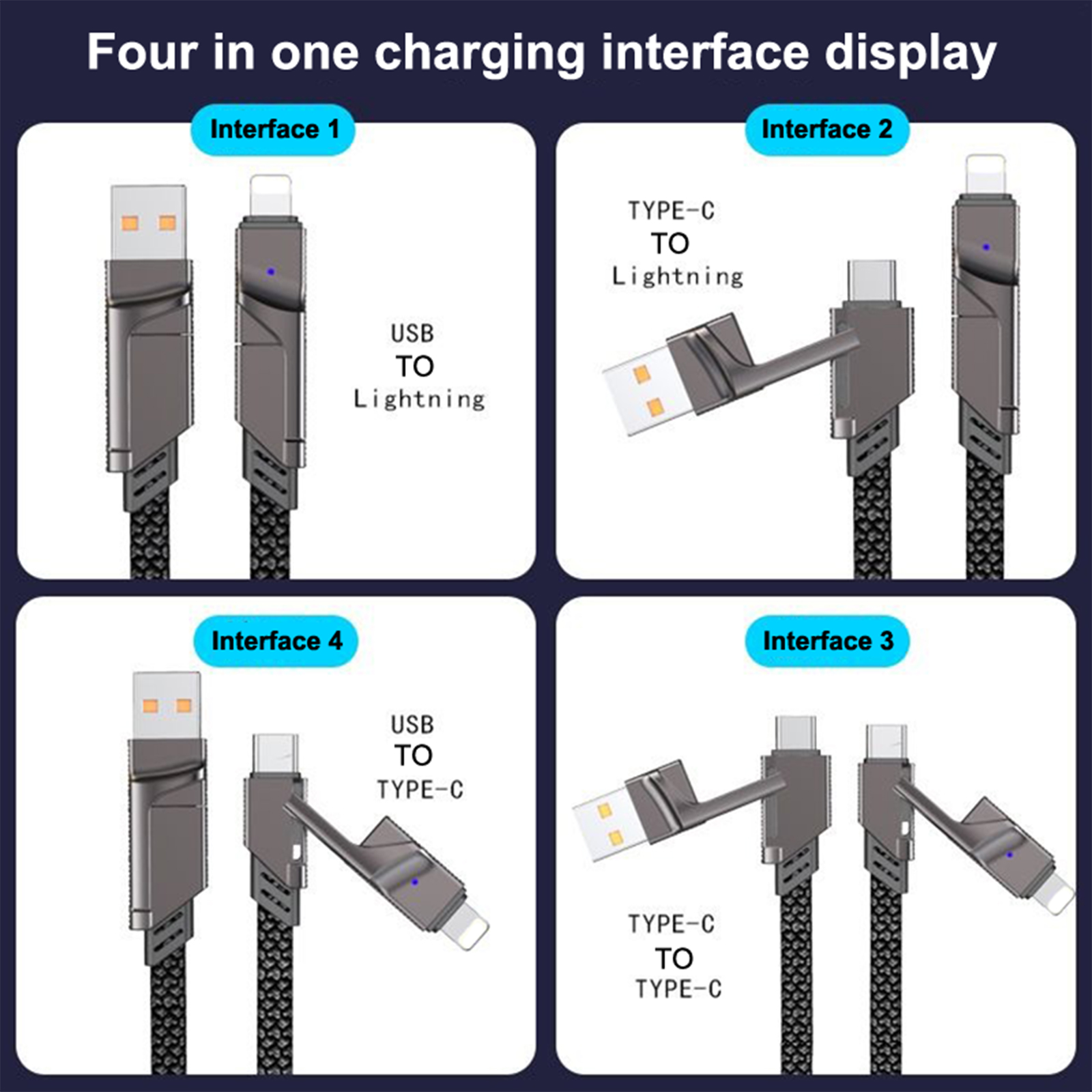 Four in one charging interface display

Interface 1

USB
TO
Lightning

Interface 2

TYPE-C
TO
Lightning

Interface 4

USB
TO
TYPE-C

Interface 3

TYPE-C
TO
TYPE-C