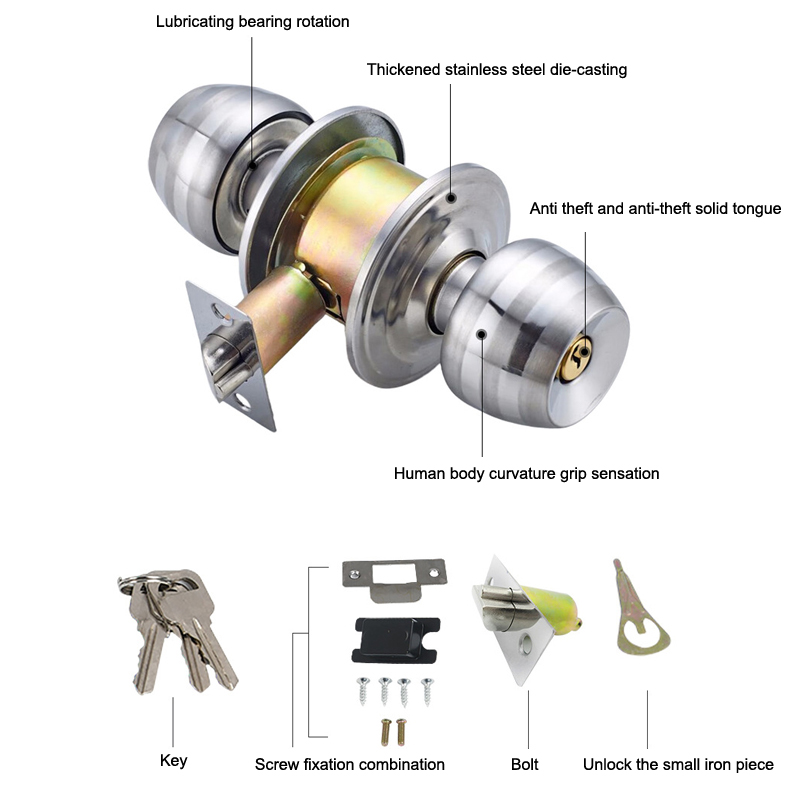 Lubricating bearing rotation

Thickened stainless steel die-casting

Anti theft and anti-theft solid tongue

Human body curvature grip sensation

Key

Screw fixation combination

Bolt

Unlock the small iron piece