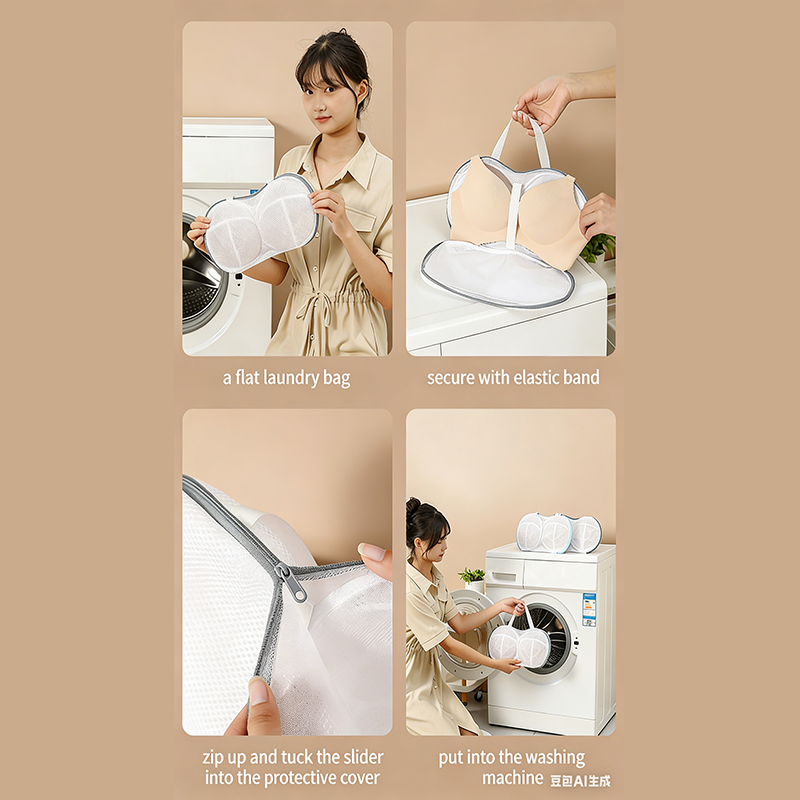 a flat laundry bag

secure with elastic band

zip up and tuck the slider into the protective cover

put into the washing machine

豆包AI生成