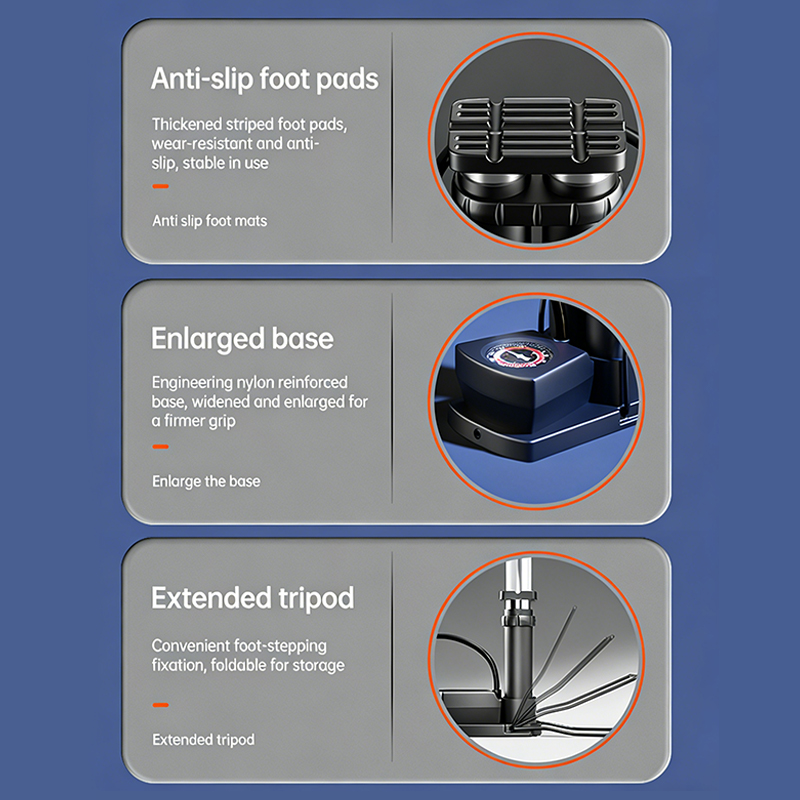 Anti-slip foot pads

Thickened striped foot pads, wear-resistant and anti-slip, stable in use

Anti slip foot mats

Enlarged base

Engineering nylon reinforced base, widened and enlarged for a firmer grip

Enlarge the base

Extended tripod

Convenient foot-stepping fixation, foldable for storage

Extended tripod