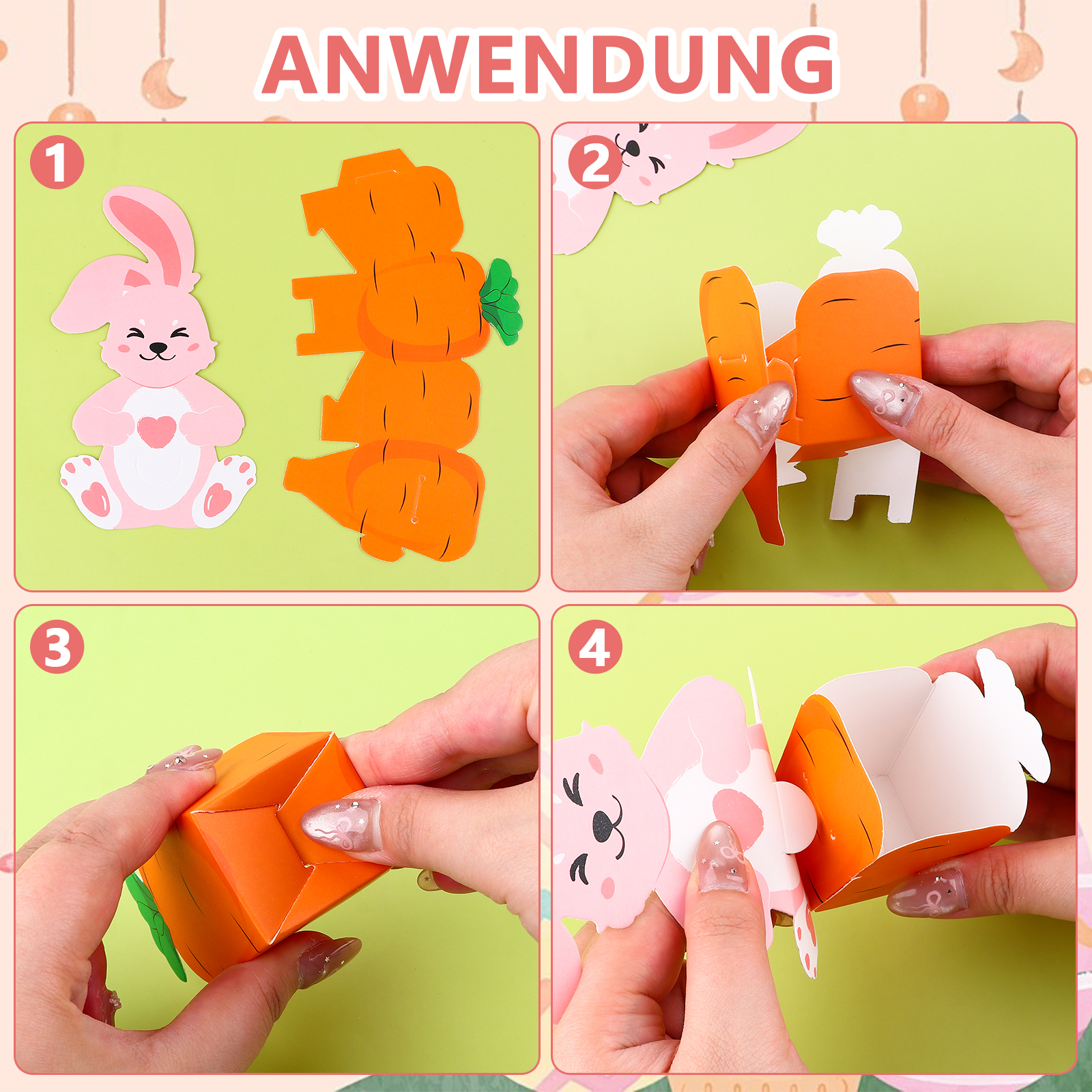 ANWENDUNG

1

2

3

4