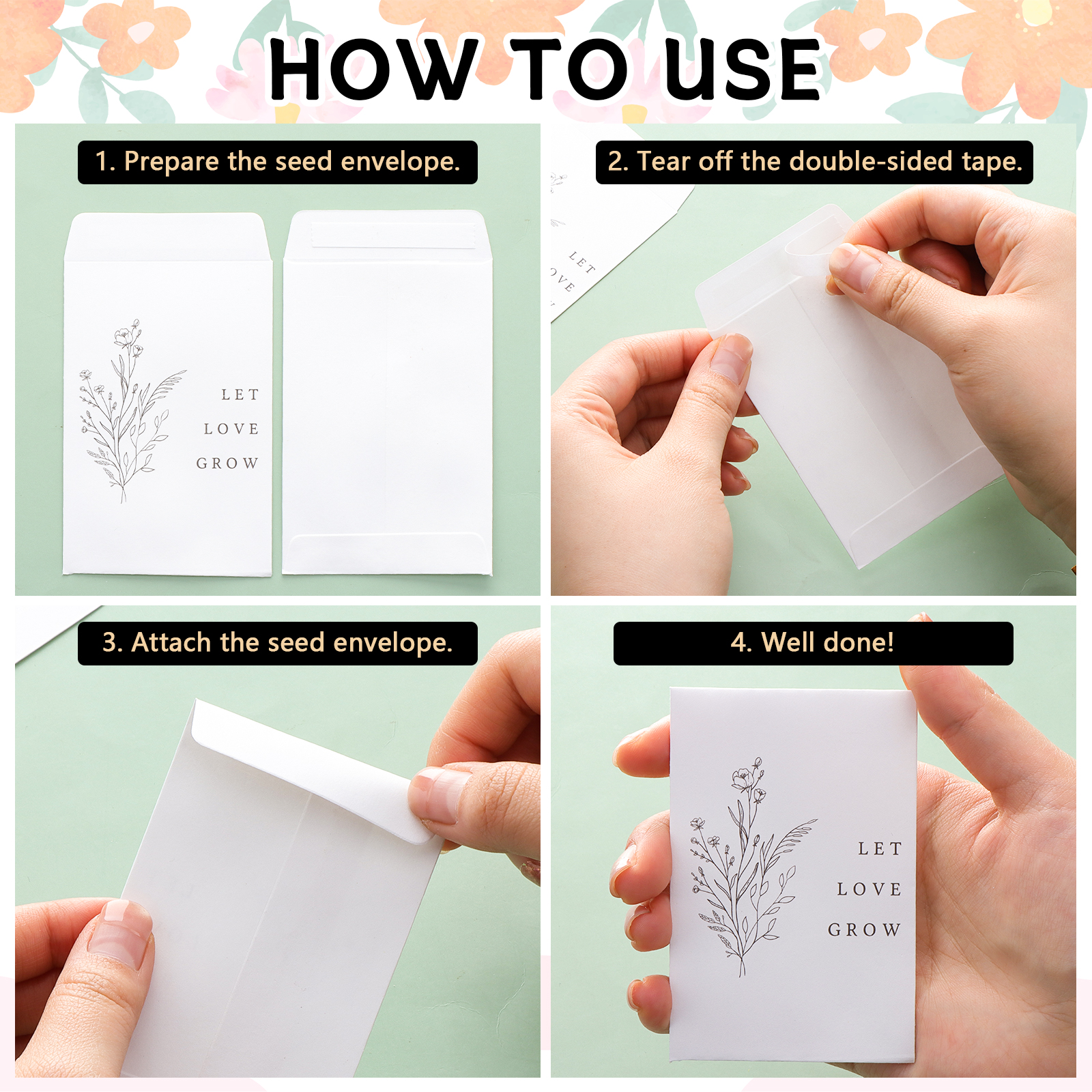 HOW TO USE

1. Prepare the seed envelope.

LET
LOVE
GROW

2. Tear off the double-sided tape.

LET
OVE

3. Attach the seed envelope.

4. Well done!

LET
LOVE
GROW