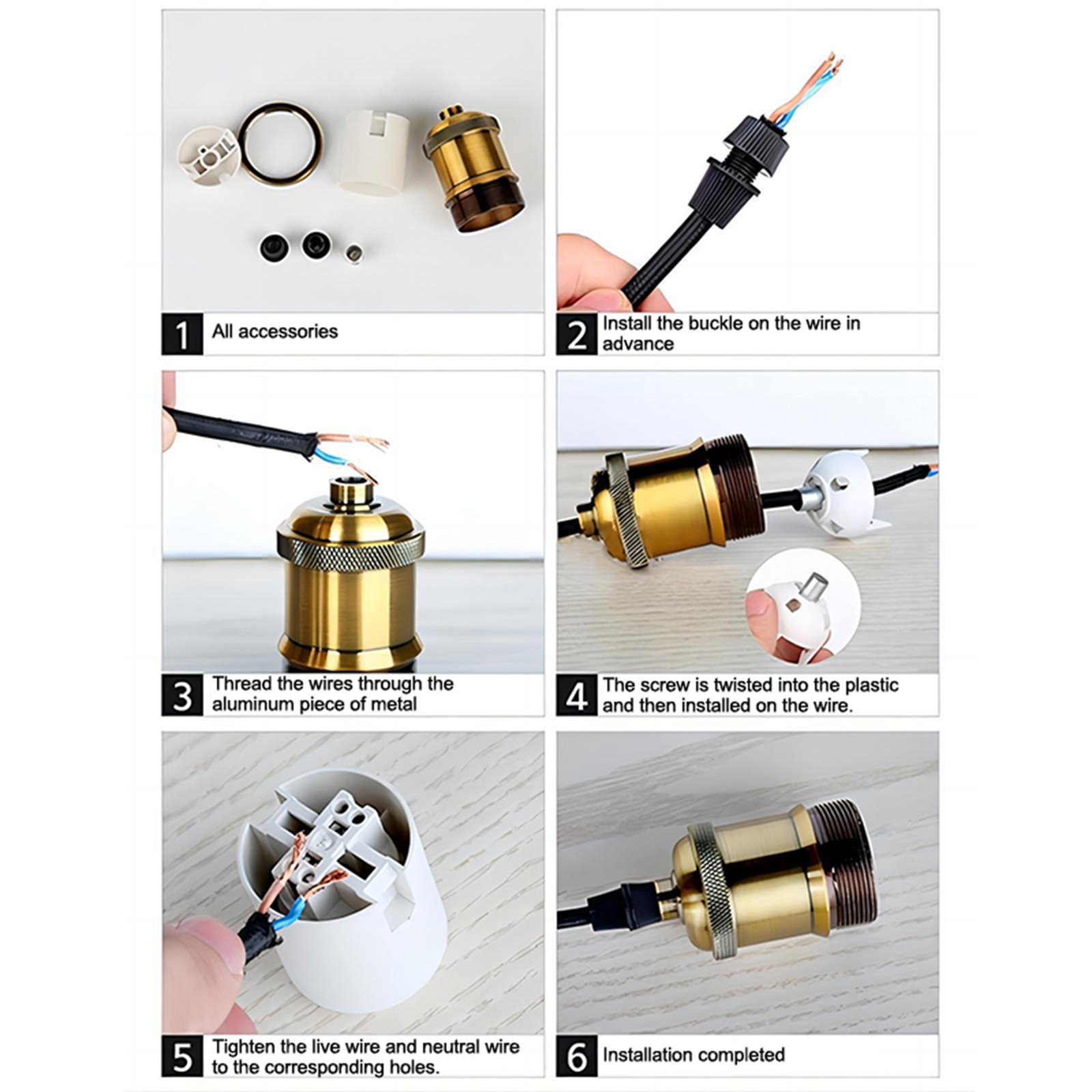 1 All accessories

2 Install the buckle on the wire in advance

3 Thread the wires through the aluminum piece of metal

4 The screw is twisted into the plastic and then installed on the wire.

5 Tighten the live wire and neutral wire to the corresponding holes.

6 Installation completed