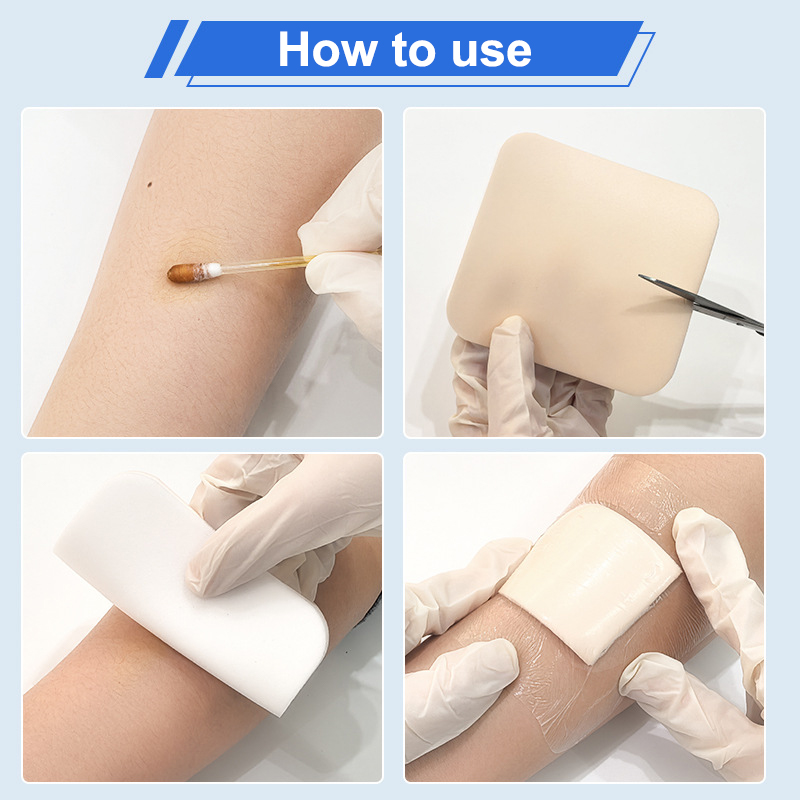 How to use