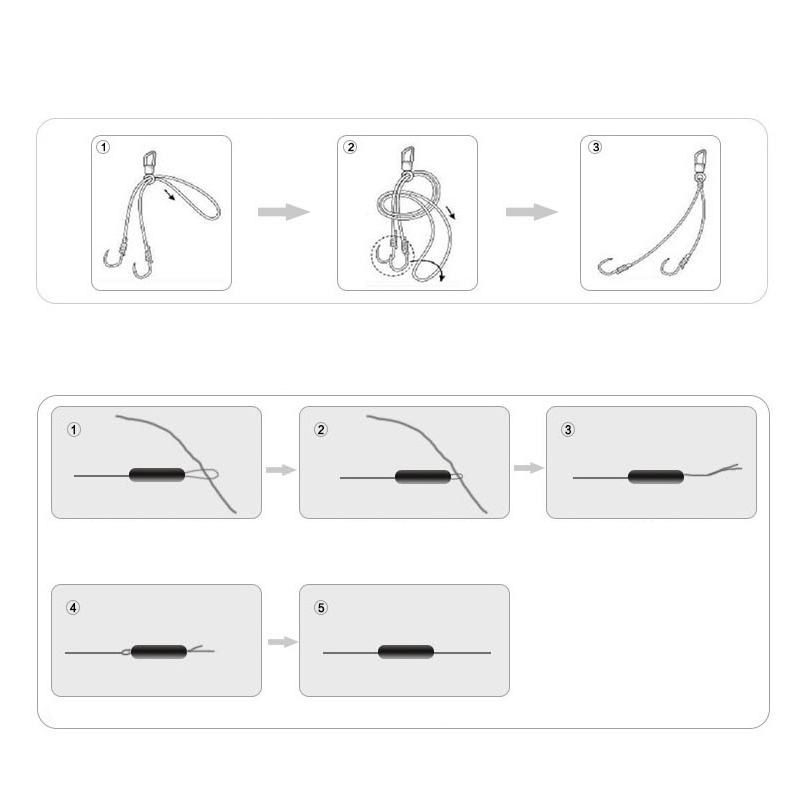 1

2

3

1

2

3

4

5