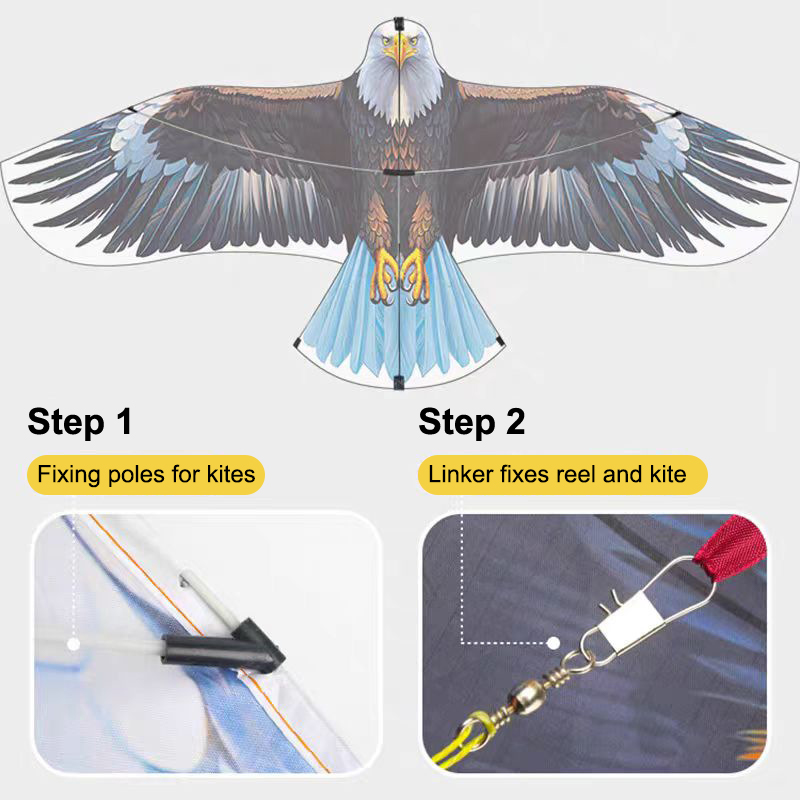 Step 1

Fixing poles for kites

Step 2

Linker fixes reel and kite