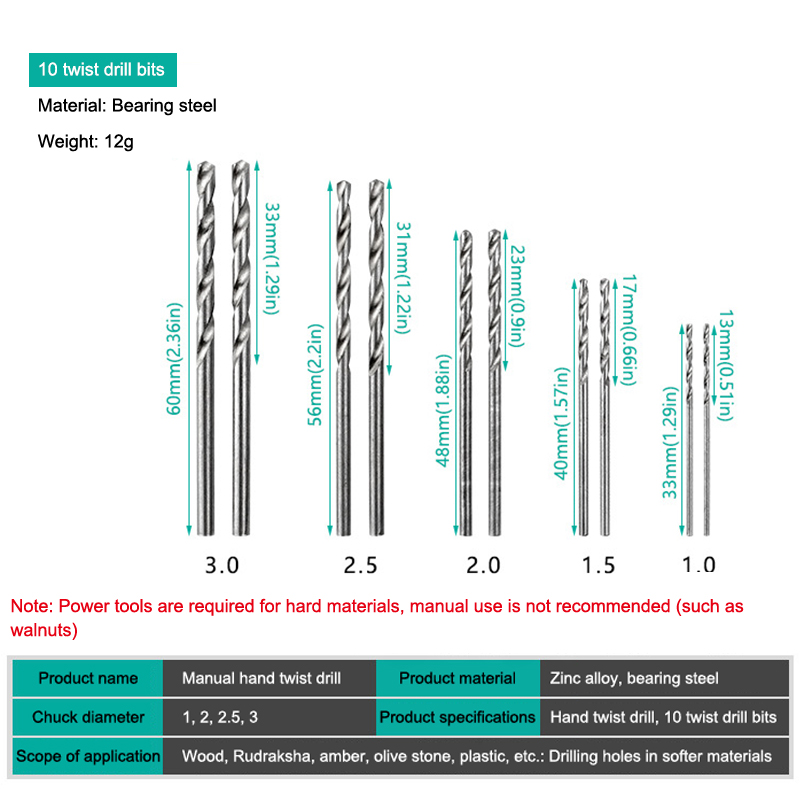 10 twist drill bits

Material: Bearing steel

Weight: 12g

60mm(2.36in)
33mm(1.29in)
56mm(2.2in)
31mm(1.22in)
48mm(1.88in)
23mm(0.9in)
40mm(1.57in)
17mm(0.66in)
33mm(1.29in)
13mm(0.51in)

3.0 2.5 2.0 1.5 1.0

Note: Power tools are required for hard materials, manual use is not recommended (such as walnuts)

| Product name | Manual hand twist drill | Product material | Zinc alloy, bearing steel |
|---|---|---|---|
| Chuck diameter | 1, 2, 2.5, 3 | Product specifications | Hand twist drill, 10 twist drill bits |
| Scope of application | Wood, Rudraksha, amber, olive stone, plastic, etc.: Drilling holes in softer materials | | |