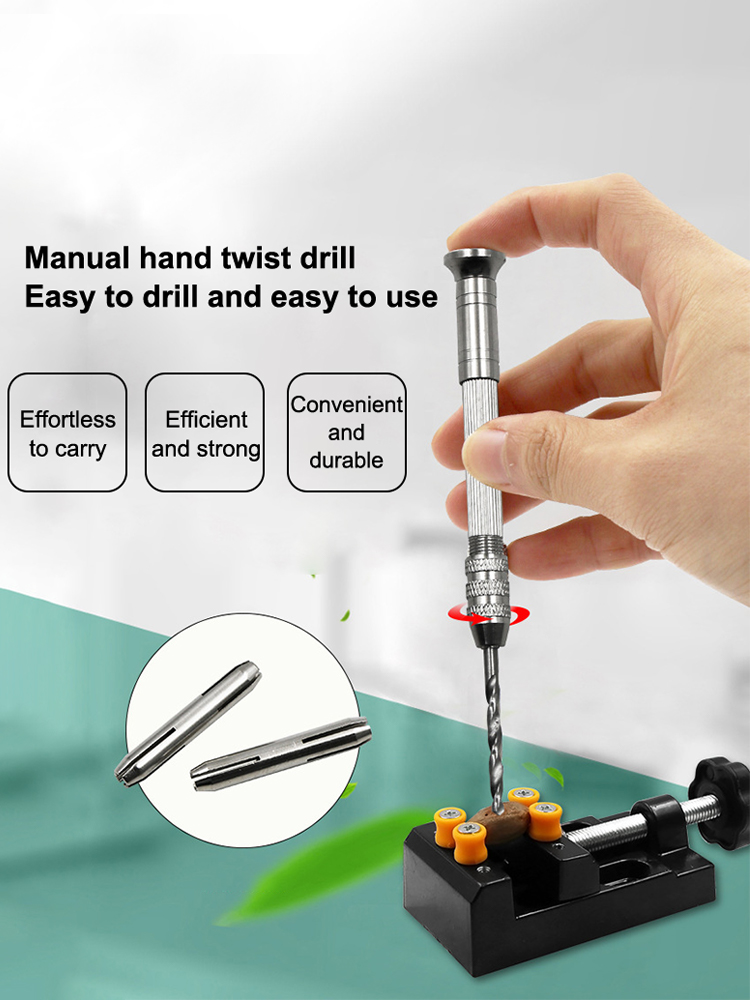 Manual hand twist drill
Easy to drill and easy to use

Effortless to carry

Efficient and strong

Convenient and durable