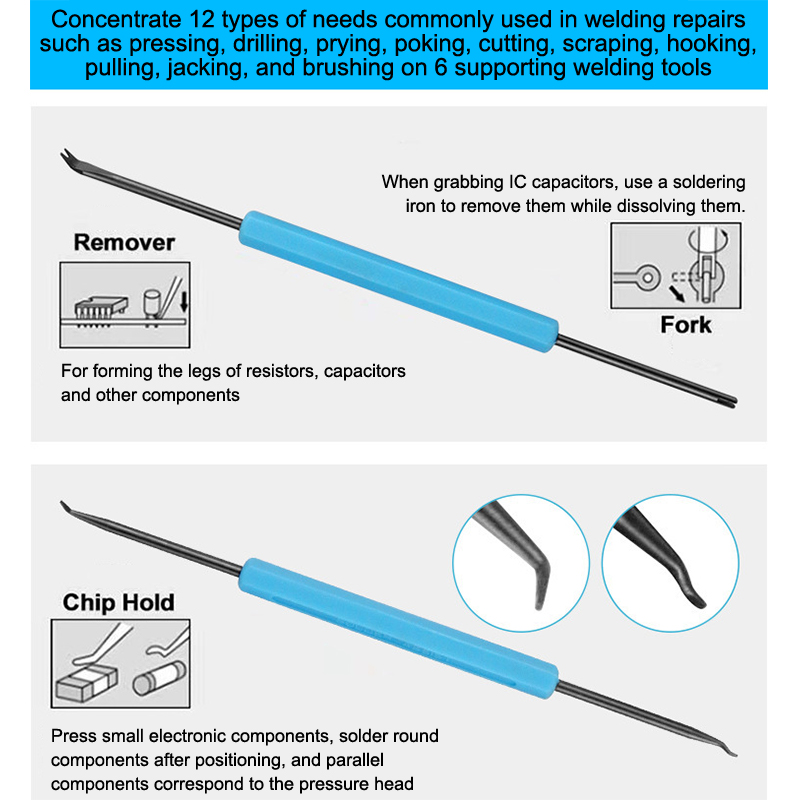 Concentrate 12 types of needs commonly used in welding repairs such as pressing, drilling, prying, poking, cutting, scraping, hooking, pulling, jacking, and brushing on 6 supporting welding tools

When grabbing IC capacitors, use a soldering iron to remove them while dissolving them.

Remover

Fork

For forming the legs of resistors, capacitors and other components

Chip Hold

Press small electronic components, solder round components after positioning, and parallel components correspond to the pressure head